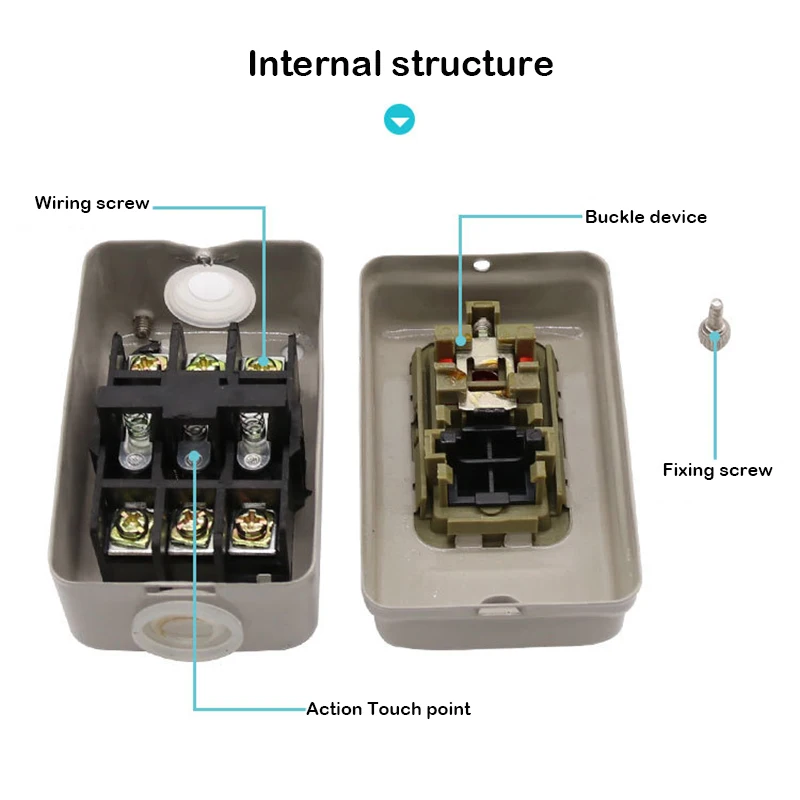 Internal structure

Wiring screw

Buckle device

Fixing screw

Action Touch point