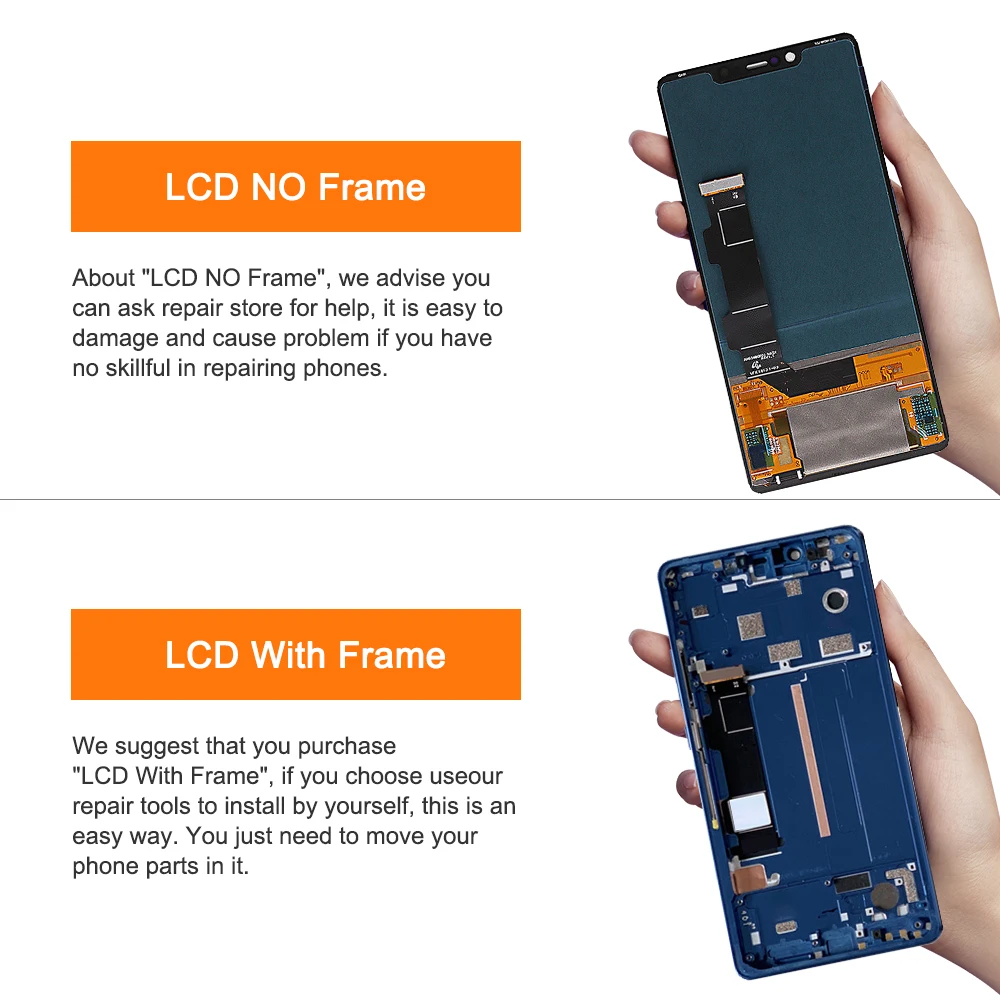 LCD NO Frame

About "LCD NO Frame", we advise you can ask repair store for help, it is easy to damage and cause problem if you have no skillful in repairing phones.

LCD With Frame

We suggest that you purchase "LCD With Frame", if you choose useour repair tools to install by yourself, this is an easy way. You just need to move your phone parts in it.