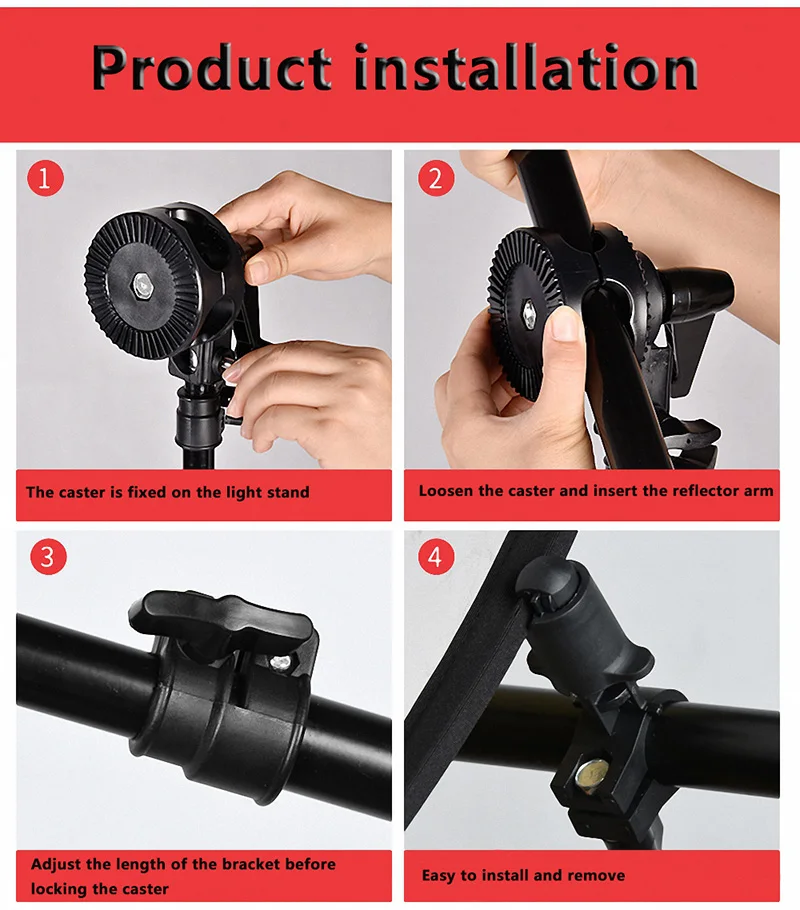 Product installation

1

The caster is fixed on the light stand

2

Loosen the caster and insert the reflector arm

3

Adjust the length of the bracket before locking the caster

4

Easy to install and remove