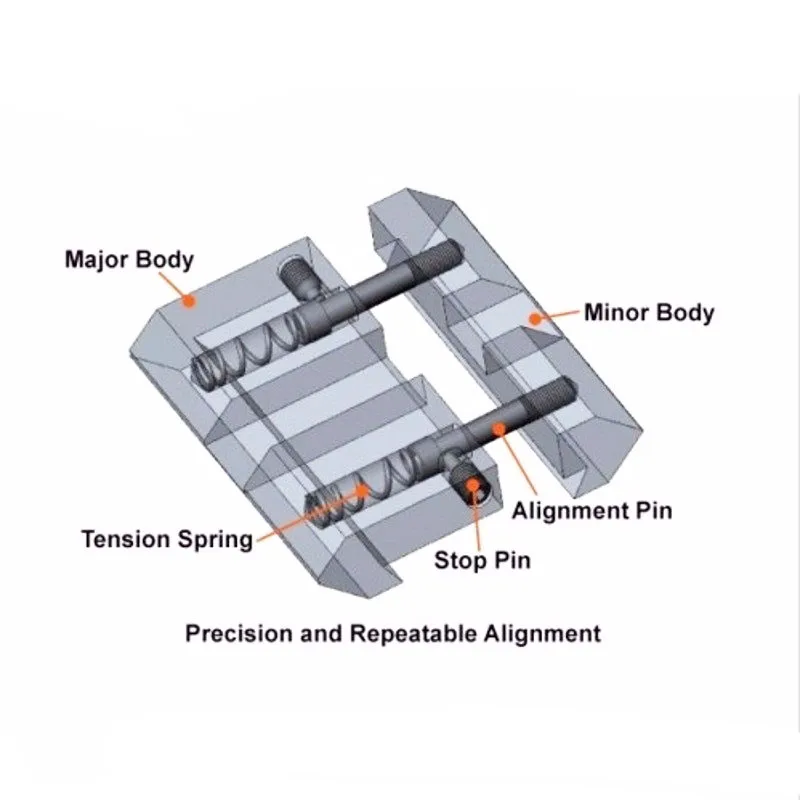 Major Body

Minor Body

Alignment Pin

Tension Spring

Stop Pin

Precision and Repeatable Alignment