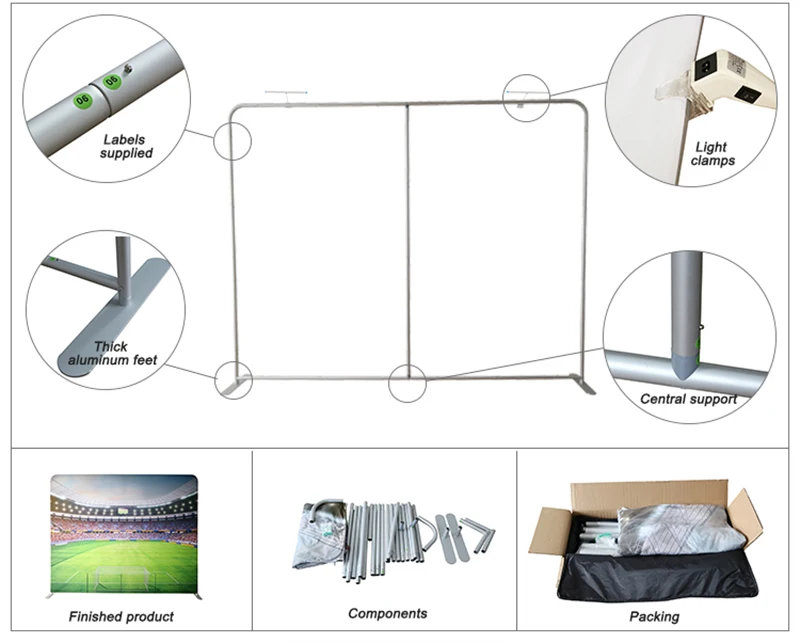 06
06
Labels supplied

Light clamps

Thick aluminum feet

Central support

Finished product

Components

Packing