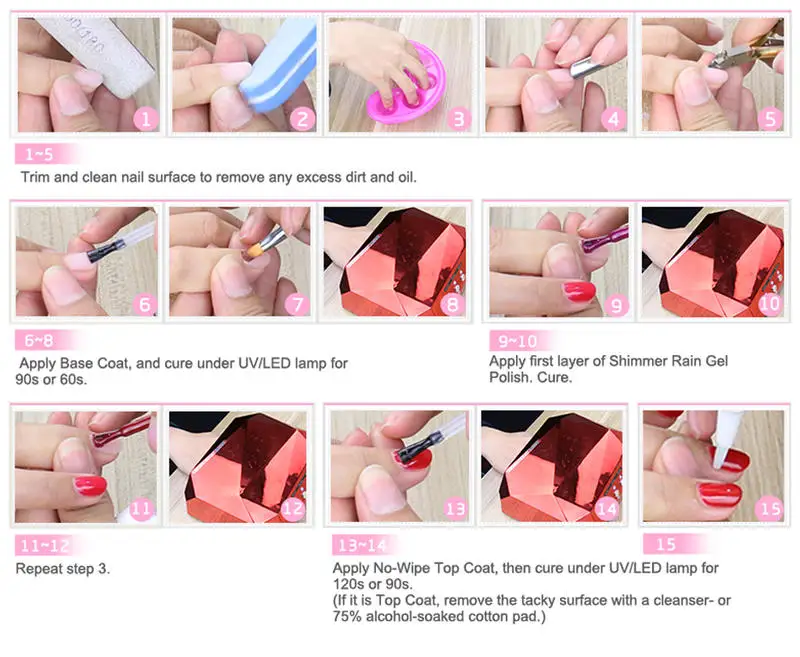 1 2 3 4 5

1~5

Trim and clean nail surface to remove any excess dirt and oil.

6 7 8 9 10

6~8

Apply Base Coat, and cure under UV/LED lamp for 90s or 60s.

9~10

Apply first layer of Shimmer Rain Gel Polish. Cure.

11 12 13 14 15

11~12

Repeat step 3.

13~14

Apply No-Wipe Top Coat, then cure under UV/LED lamp for 120s or 90s.
(If it is Top Coat, remove the tacky surface with a cleanser- or 75% alcohol-soaked cotton pad.)

15