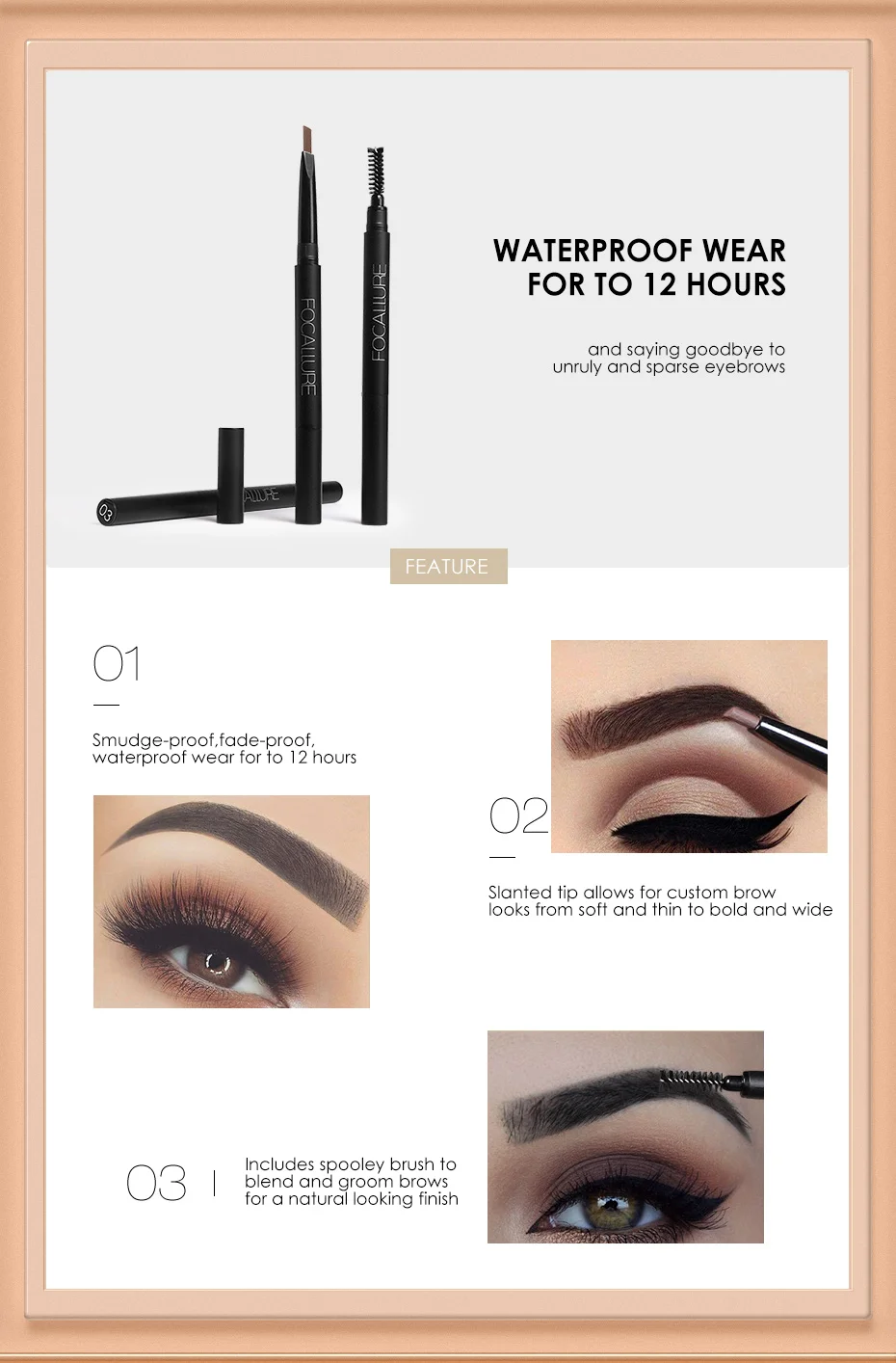 FOCALLURE

FOCALLURE

03

ALLURE

WATERPROOF WEAR FOR TO 12 HOURS

and saying goodbye to unruly and sparse eyebrows

FEATURE

01

Smudge-proof,fade-proof, waterproof wear for to 12 hours

02

Slanted tip allows for custom brow looks from soft and thin to bold and wide

03

Includes spooley brush to blend and groom brows for a natural looking finish