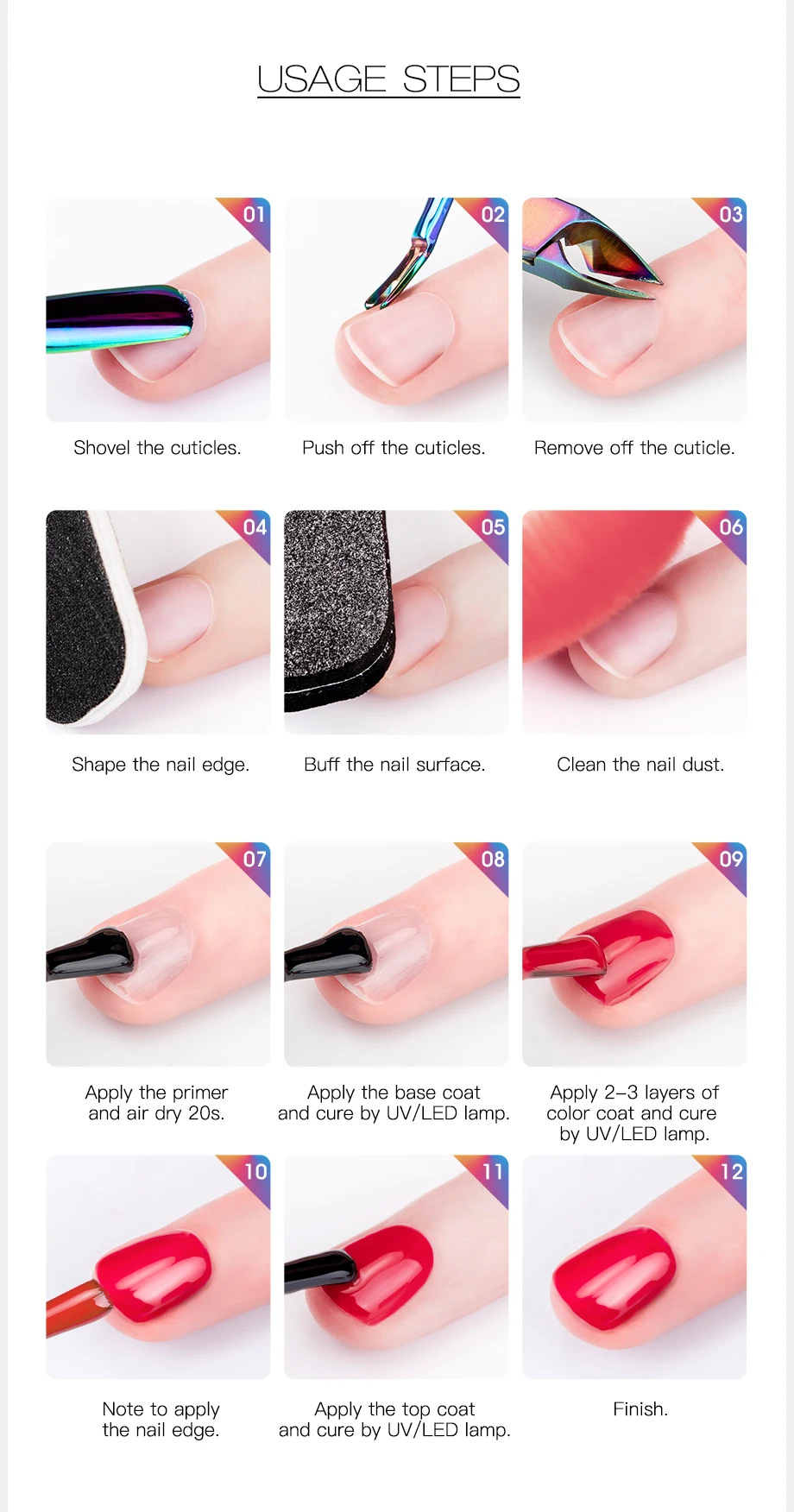 USAGE STEPS

01
Shovel the cuticles.

02
Push off the cuticles.

03
Remove off the cuticle.

04
Shape the nail edge.

05
Buff the nail surface.

06
Clean the nail dust.

07
Apply the primer and air dry 20s.

08
Apply the base coat and cure by UV/LED lamp.

09
Apply 2–3 layers of color coat and cure by UV/LED lamp.

10
Note to apply the nail edge.

11
Apply the top coat and cure by UV/LED lamp.

12
Finish.