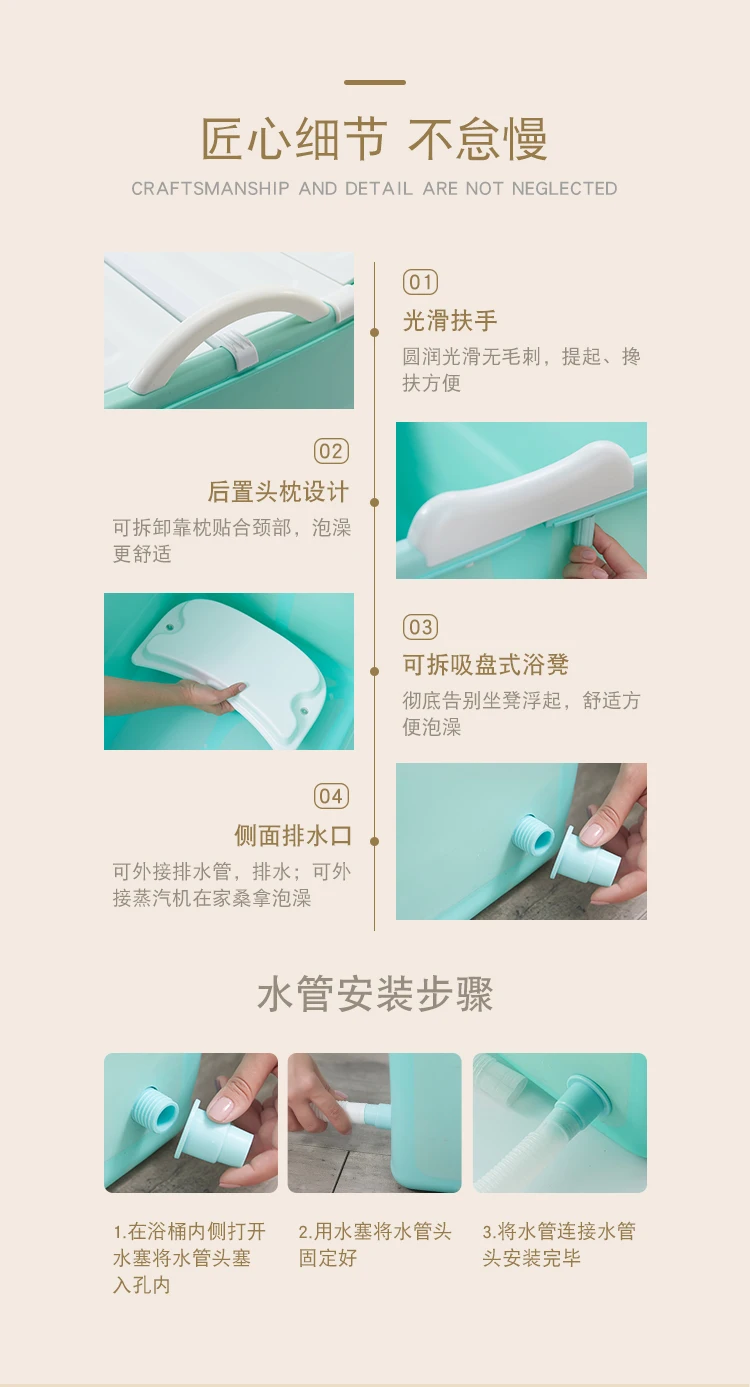 匠心细节 不怠慢

CRAFTSMANSHIP AND DETAIL ARE NOT NEGLECTED

01

光滑扶手

圆润光滑无毛刺，提起、搀扶方便

02

后置头枕设计

可拆卸靠枕贴合颈部，泡澡更舒适

03

可拆吸盘式浴凳

彻底告别坐凳浮起，舒适方便泡澡

04

侧面排水口

可外接排水管，排水；可外接蒸汽机在家桑拿泡澡

水管安装步骤

1.在浴桶内侧打开水塞将水管头塞入孔内

2.用水塞将水管头固定好

3.将水管连接水管头安装完毕