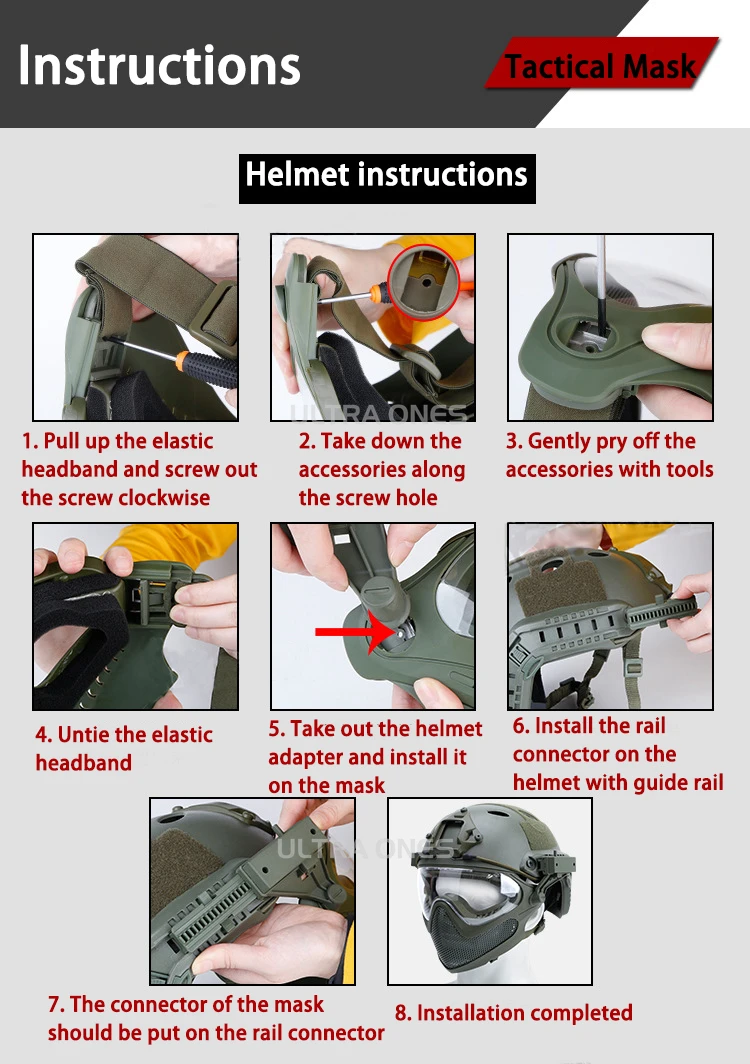 Instructions

Tactical Mask

Helmet instructions

ULTRA ONES

1. Pull up the elastic headband and screw out the screw clockwise

2. Take down the accessories along the screw hole

3. Gently pry off the accessories with tools

4. Untie the elastic headband

5. Take out the helmet adapter and install it on the mask

6. Install the rail connector on the helmet with guide rail

ULTRA ONES

7. The connector of the mask should be put on the rail connector

8. Installation completed