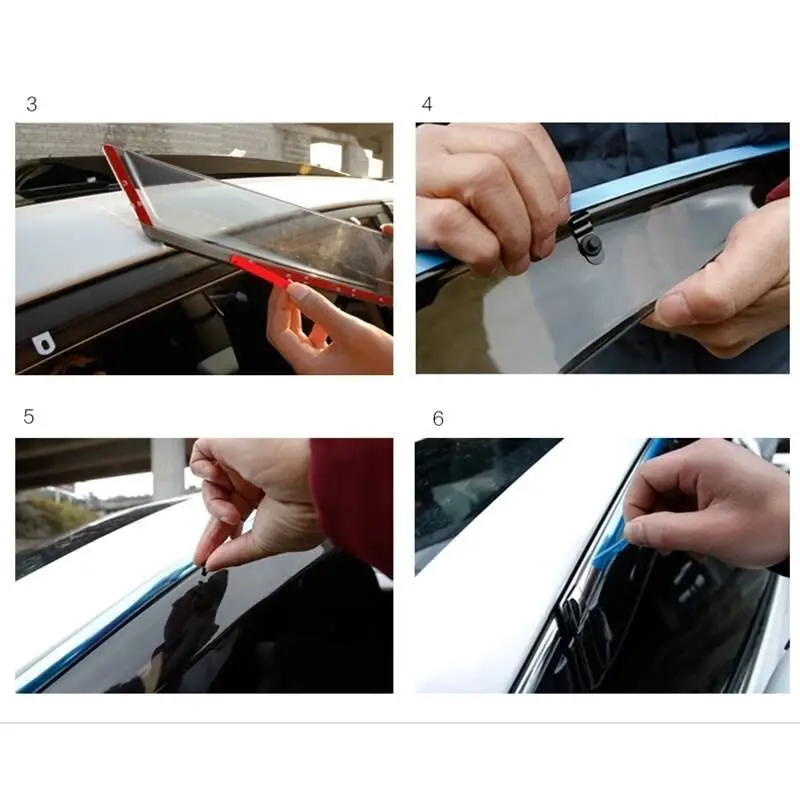 3

4

5

6