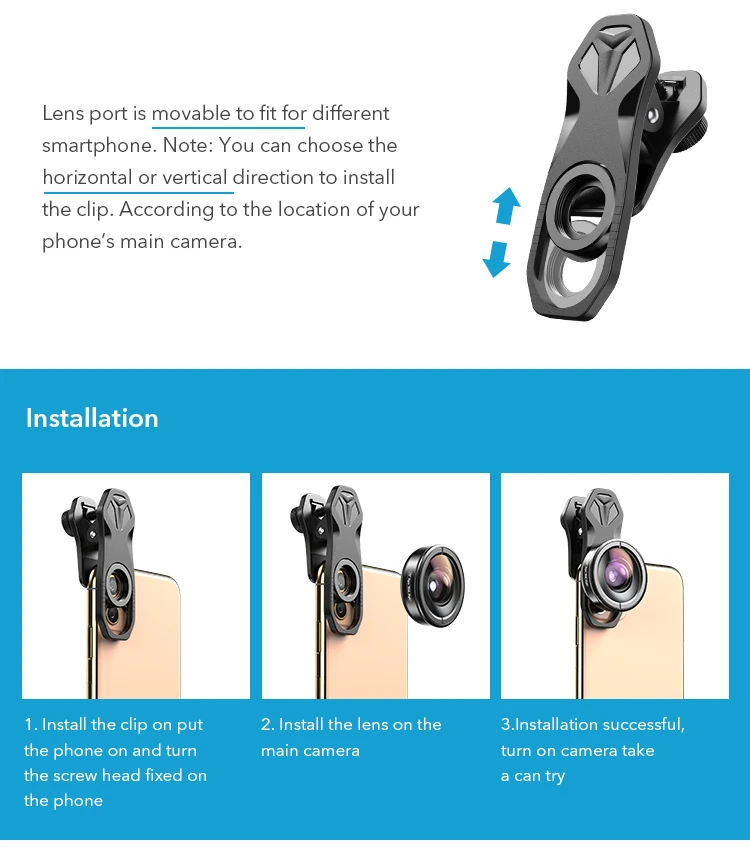 Lens port is movable to fit for different smartphone. Note: You can choose the horizontal or vertical direction to install the clip. According to the location of your phone's main camera.

Installation

1. Install the clip on put the phone on and turn the screw head fixed on the phone

2. Install the lens on the main camera

3.Installation successful, turn on camera take a can try