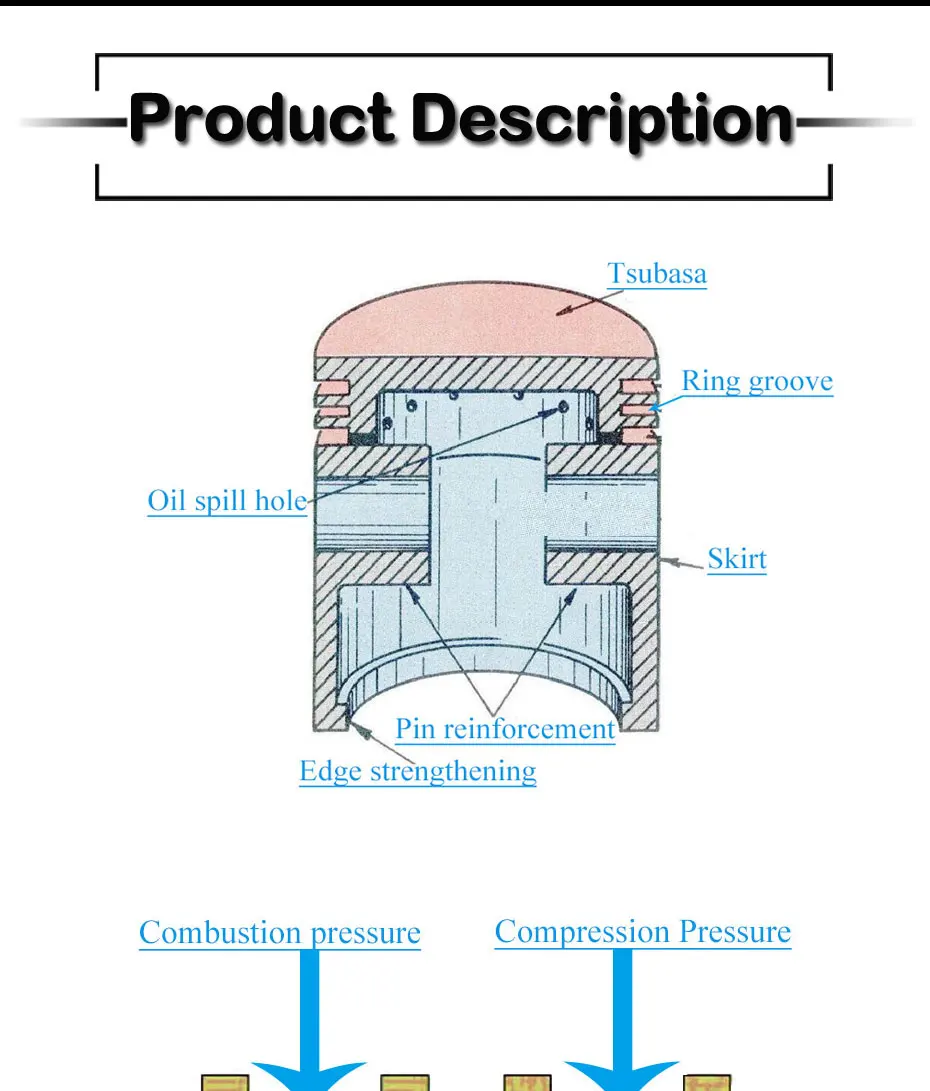 Product Description

Tsubasa

Ring groove

Oil spill hole

Skirt

Pin reinforcement

Edge strengthening

Combustion pressure

Compression Pressure