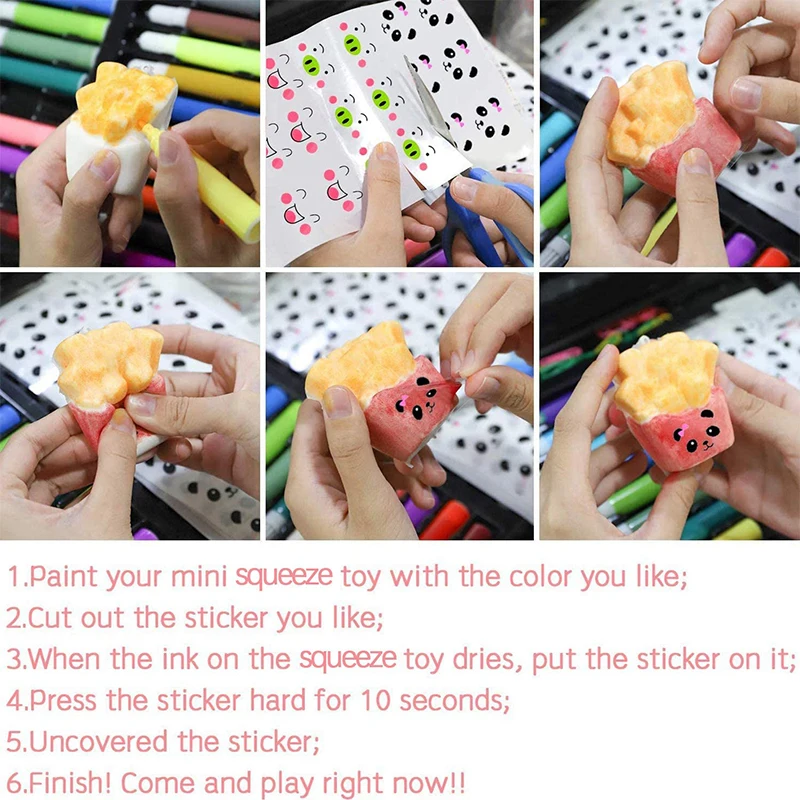 1.Paint your mini squeeze toy with the color you like;
2.Cut out the sticker you like;
3.When the ink on the squeeze toy dries, put the sticker on it;
4.Press the sticker hard for 10 seconds;
5.Uncovered the sticker;
6.Finish! Come and play right now!!