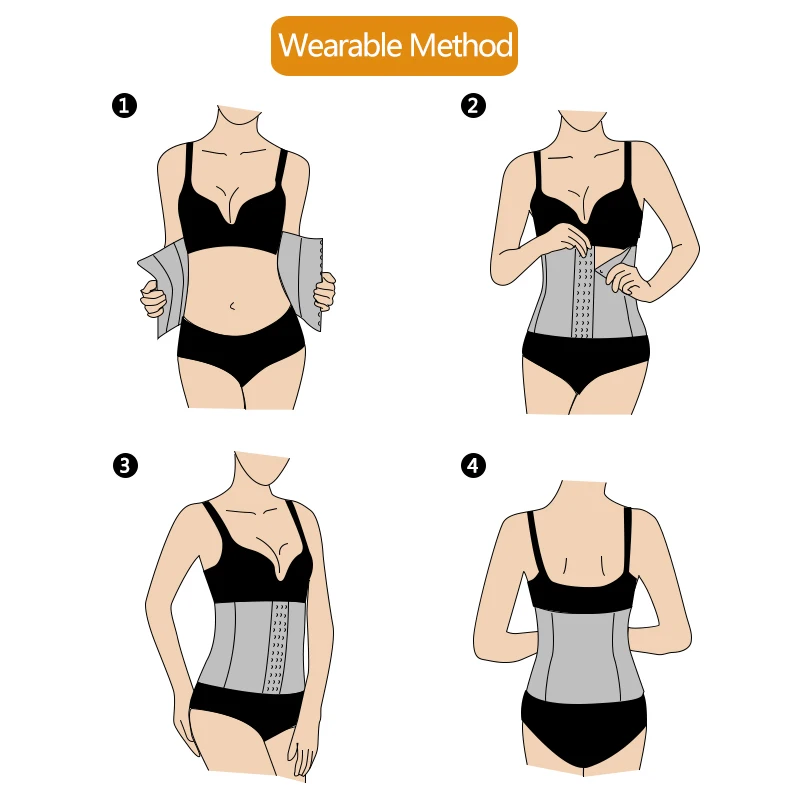 Wearable Method

1

2

3

4