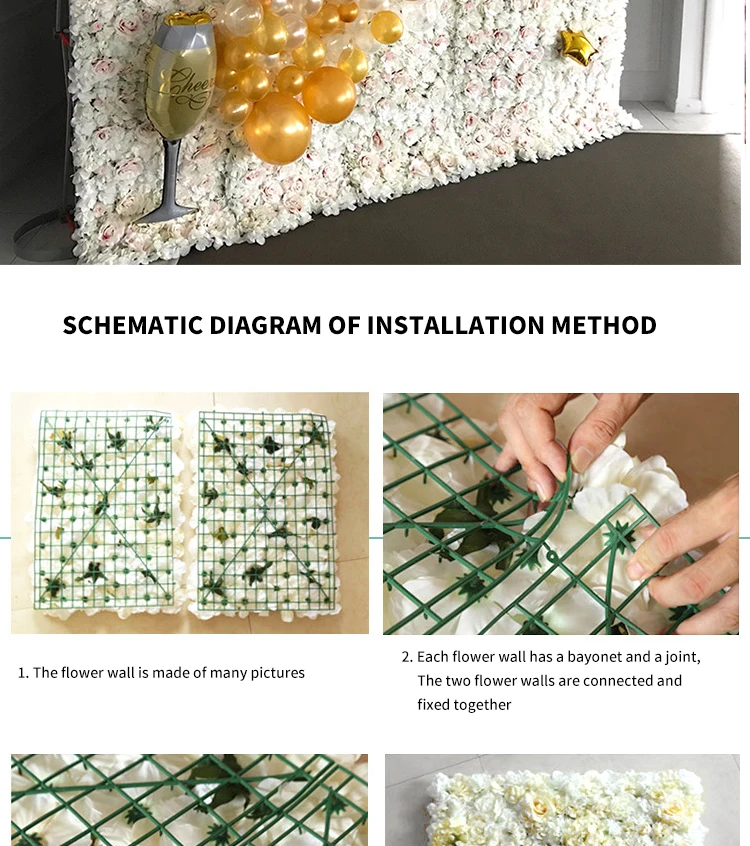 Cheers

SCHEMATIC DIAGRAM OF INSTALLATION METHOD

1. The flower wall is made of many pictures

2. Each flower wall has a bayonet and a joint, The two flower walls are connected and fixed together