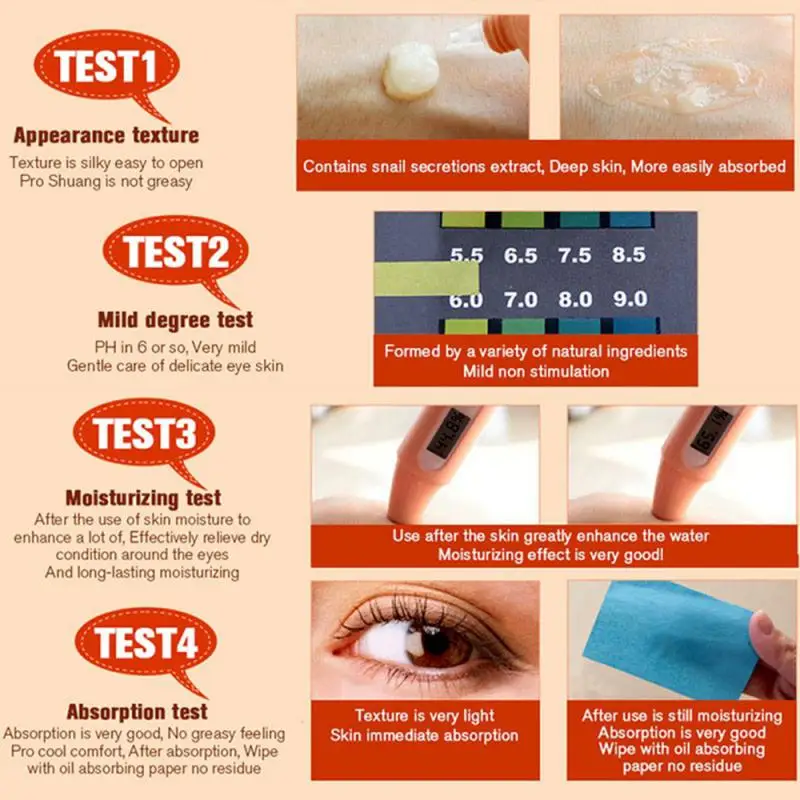 TEST1

Appearance texture

Texture is silky easy to open
Pro Shuang is not greasy

Contains snail secretions extract, Deep skin, More easily absorbed

TEST2

Mild degree test

PH in 6 or so, Very mild
Gentle care of delicate eye skin

5.5 6.5 7.5 8.5
6.0 7.0 8.0 9.0

Formed by a variety of natural ingredients
Mild non stimulation

TEST3

Moisturizing test

After the use of skin moisture to enhance a lot of, Effectively relieve dry condition around the eyes
And long-lasting moisturizing

44.8%

65.1%

Use after the skin greatly enhance the water
Moisturizing effect is very good!

TEST4

Absorption test

Absorption is very good, No greasy feeling
Pro cool comfort, After absorption, Wipe with oil absorbing paper no residue

Texture is very light
Skin immediate absorption

After use is still moisturizing
Absorption is very good
Wipe with oil absorbing paper no residue