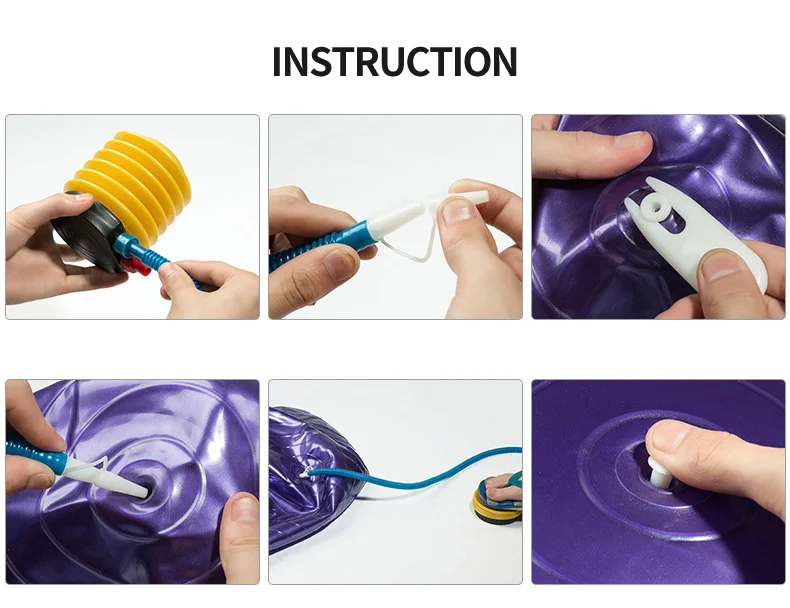 INSTRUCTION