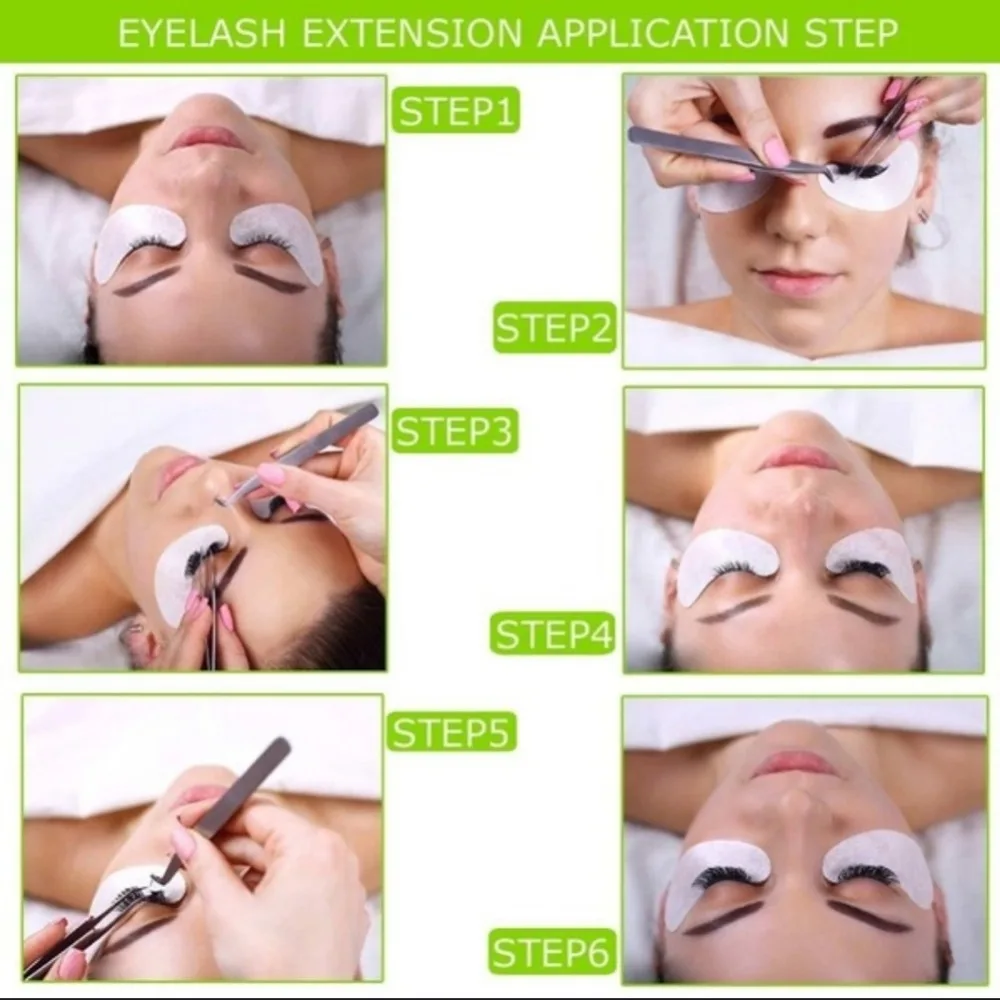 EYELASH EXTENSION APPLICATION STEP

STEP1

STEP2

STEP3

STEP4

STEP5

STEP6