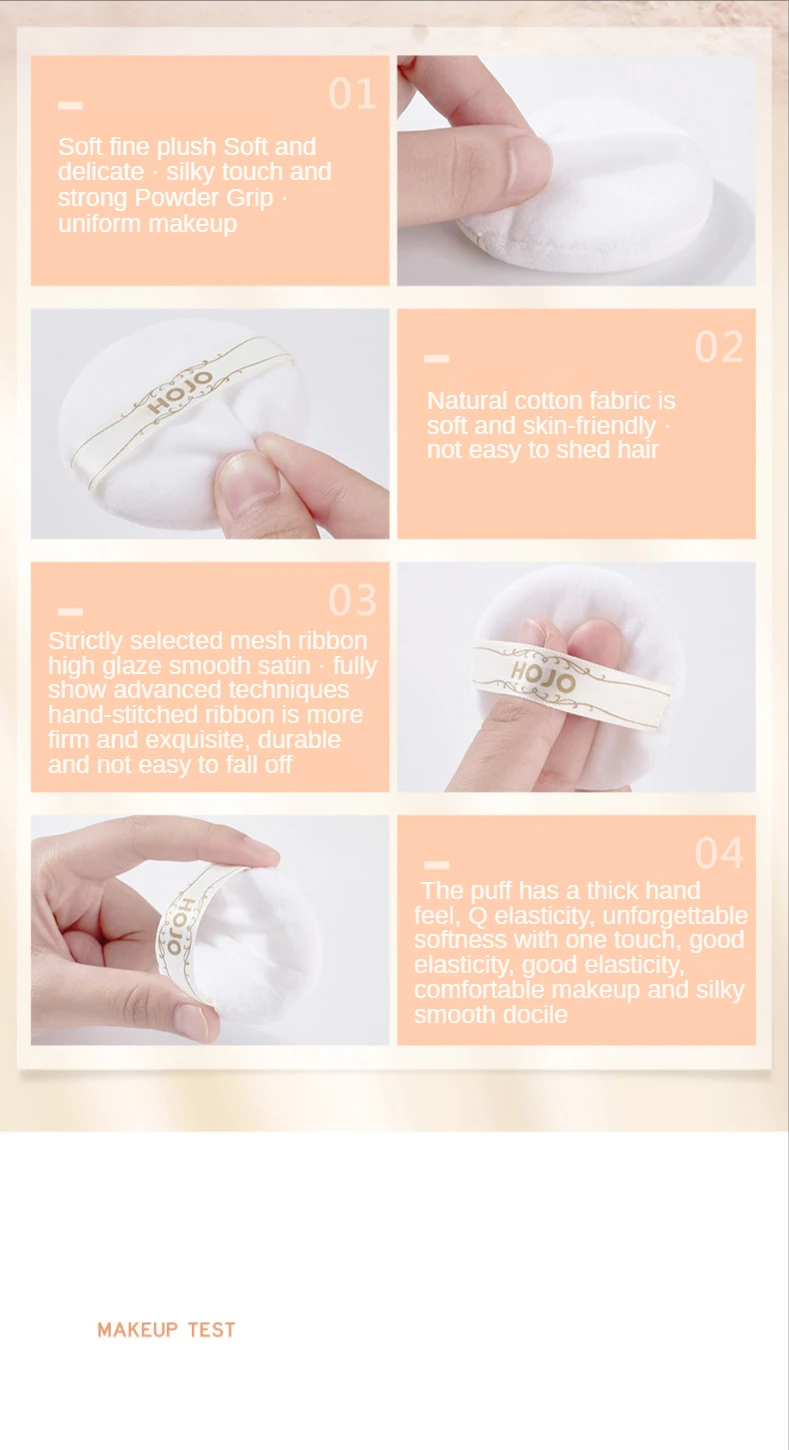 01

Soft fine plush Soft and delicate · silky touch and strong Powder Grip · uniform makeup

HOJO

02

Natural cotton fabric is soft and skin-friendly · not easy to shed hair

03

Strictly selected mesh ribbon high glaze smooth satin · fully show advanced techniques hand-stitched ribbon is more firm and exquisite, durable and not easy to fall off

HOJO

HOJO

04

The puff has a thick hand feel, Q elasticity, unforgettable softness with one touch, good elasticity, good elasticity, comfortable makeup and silky smooth docile

MAKEUP TEST