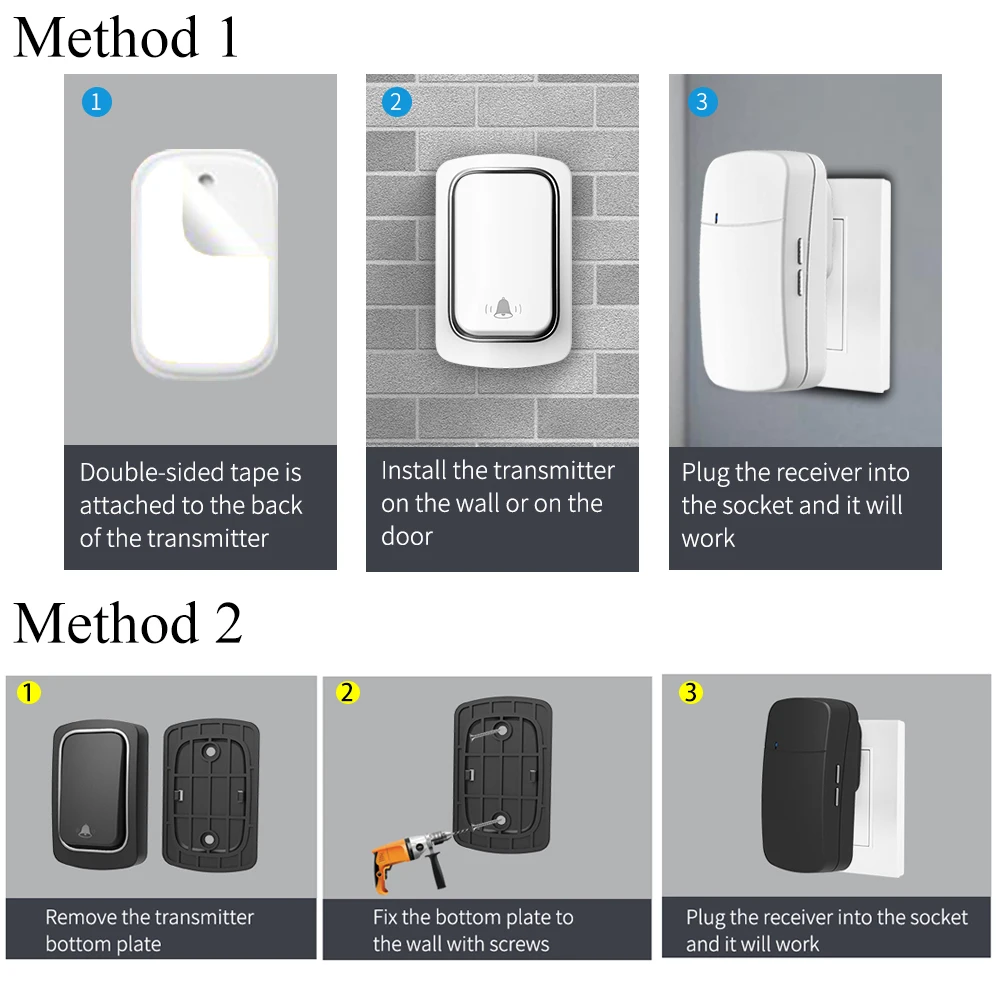 Method 1

1

Double-sided tape is attached to the back of the transmitter

2

Install the transmitter on the wall or on the door

3

Plug the receiver into the socket and it will work

Method 2

1

Remove the transmitter bottom plate

2

Fix the bottom plate to the wall with screws

3

Plug the receiver into the socket and it will work