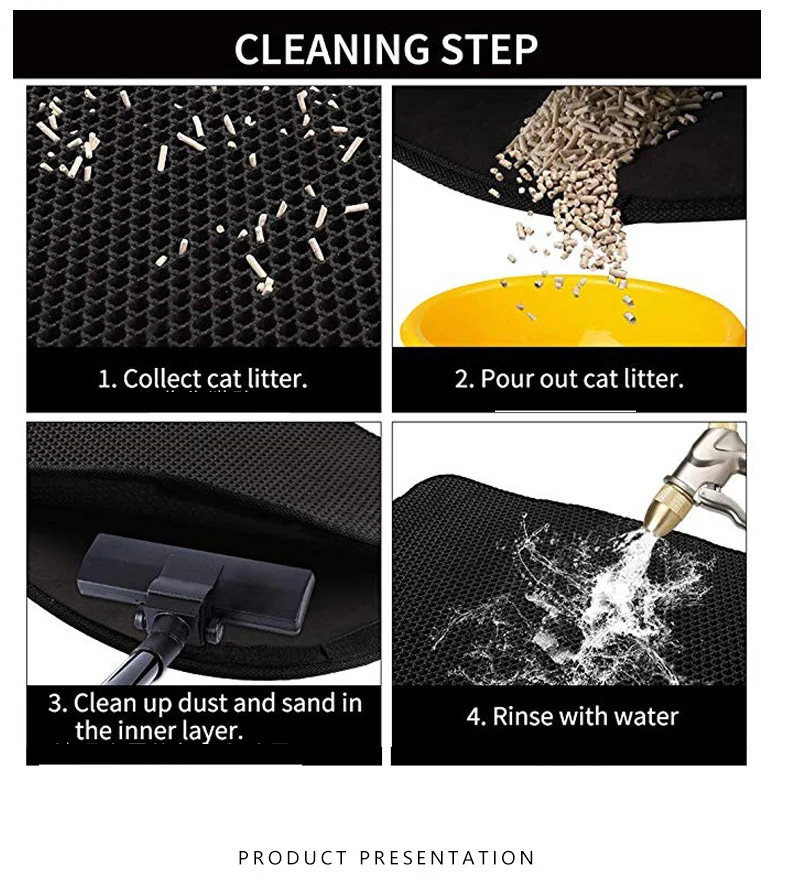 CLEANING STEP

1. Collect cat litter.

2. Pour out cat litter.

3. Clean up dust and sand in the inner layer.

4. Rinse with water

PRODUCT PRESENTATION