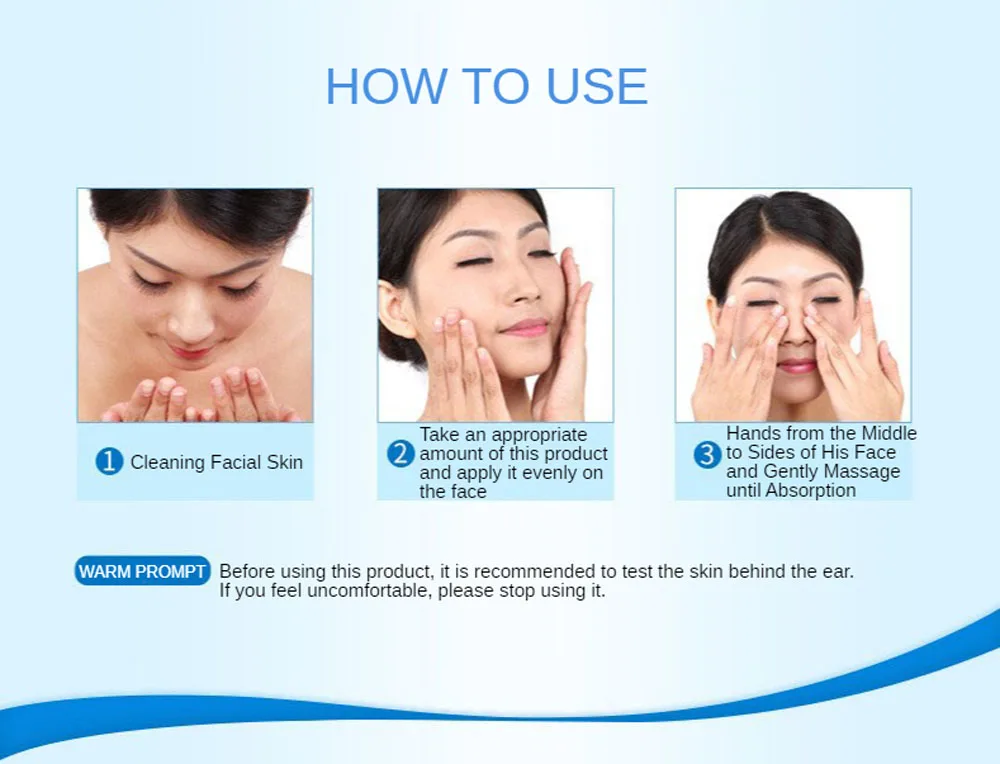 HOW TO USE

1 Cleaning Facial Skin

2 Take an appropriate amount of this product and apply it evenly on the face

3 Hands from the Middle to Sides of His Face and Gently Massage until Absorption

WARM PROMPT Before using this product, it is recommended to test the skin behind the ear. If you feel uncomfortable, please stop using it.