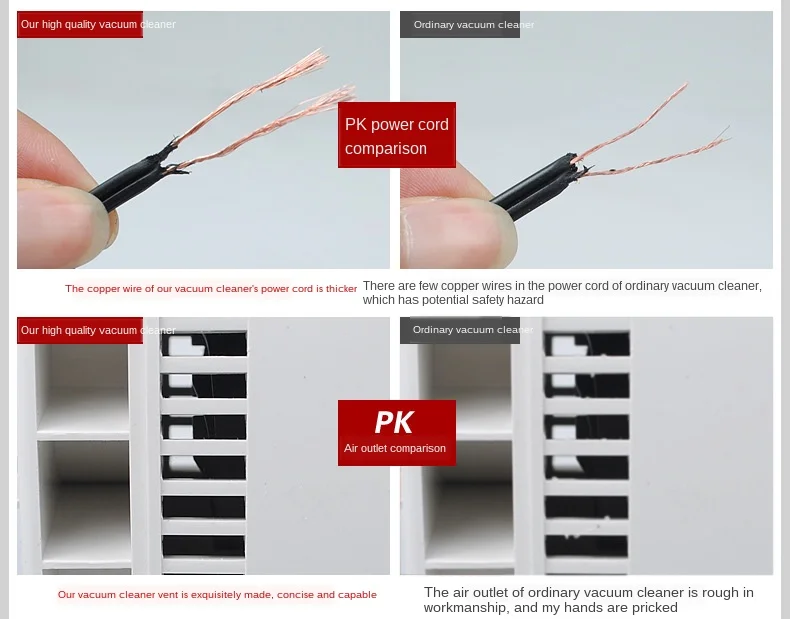 Our high quality vacuum cleaner

Ordinary vacuum cleaner

PK power cord comparison

The copper wire of our vacuum cleaner's power cord is thicker

There are few copper wires in the power cord of ordinary vacuum cleaner, which has potential safety hazard

Our high quality vacuum cleaner

Ordinary vacuum cleaner

PK
Air outlet comparison

Our vacuum cleaner vent is exquisitely made, concise and capable

The air outlet of ordinary vacuum cleaner is rough in workmanship, and my hands are pricked