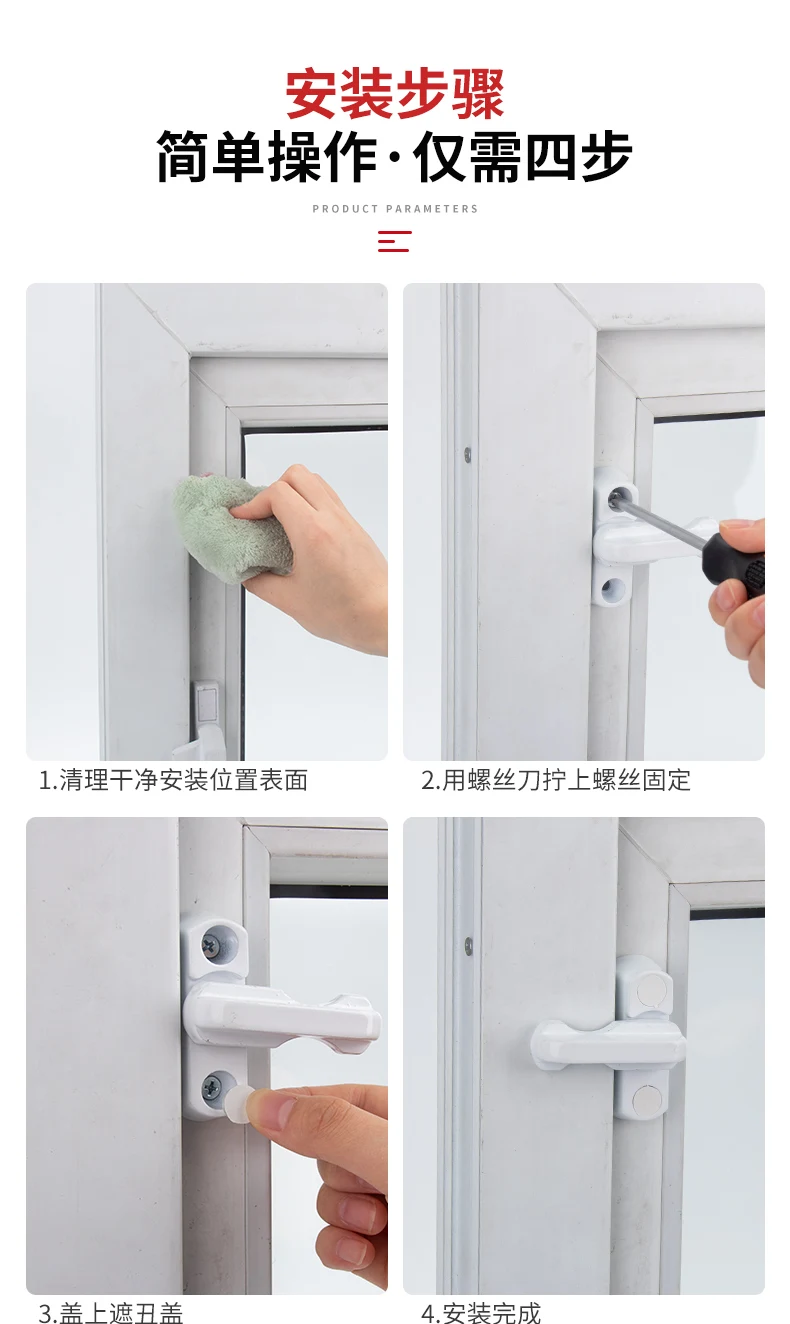 安装步骤
简单操作·仅需四步
PRODUCT PARAMETERS

1.清理干净安装位置表面

2.用螺丝刀拧上螺丝固定

3.盖上遮丑盖

4.安装完成