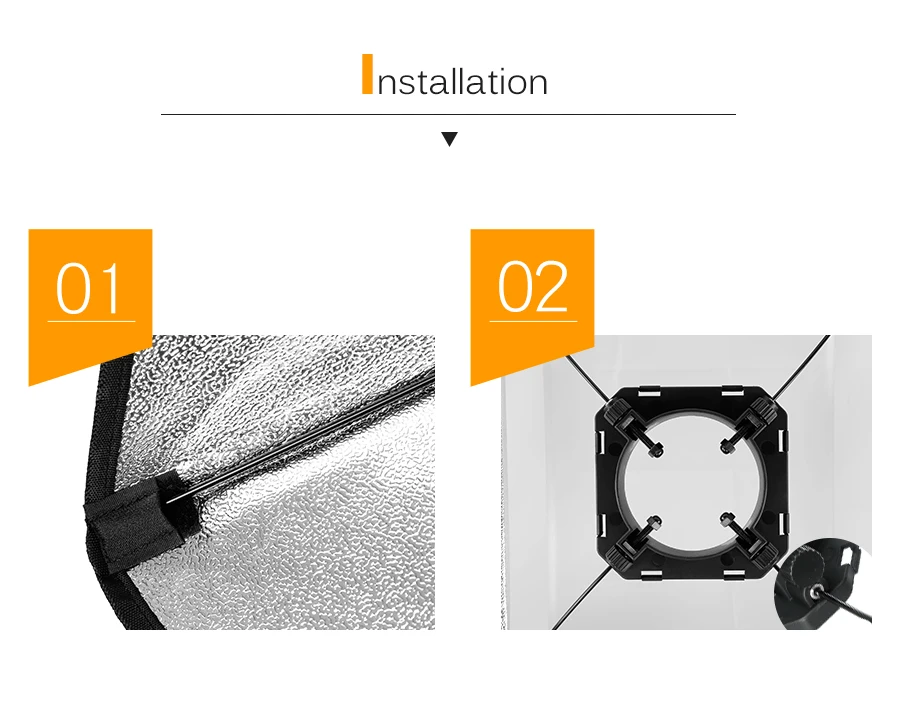 Installation

01

02