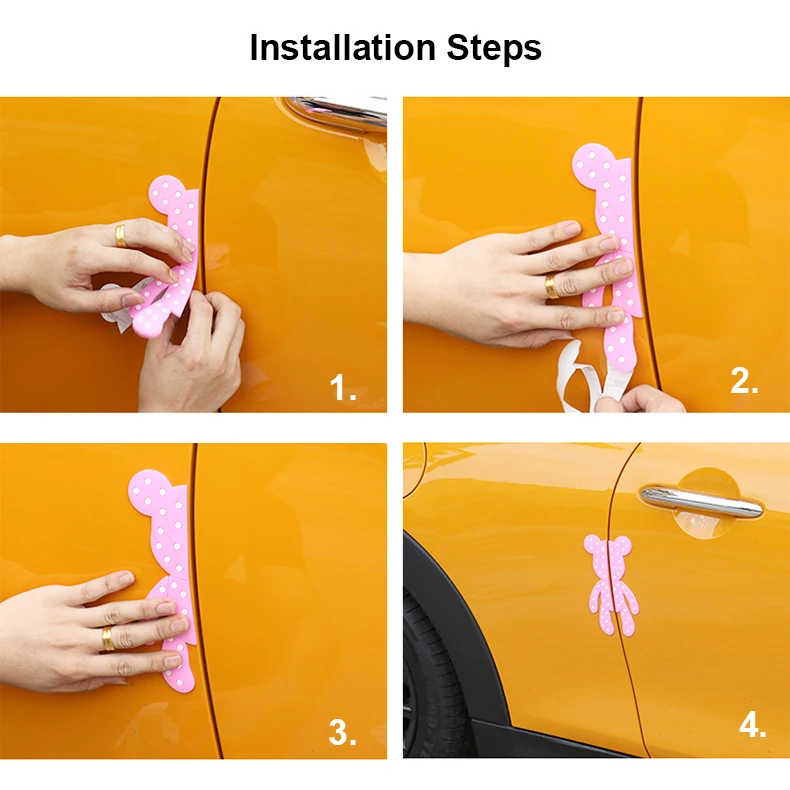 Installation Steps

1.

2.

3.

4.