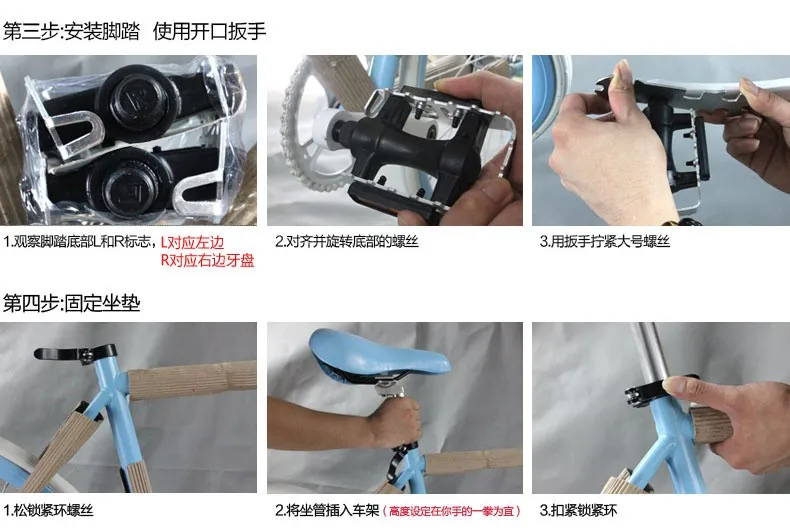 第三步:安装脚踏 使用开口扳手

1.观察脚踏底部L和R标志，L对应左边 R对应右边牙盘

2.对齐并旋转底部的螺丝

3.用扳手拧紧大号螺丝

第四步:固定坐垫

1.松锁紧环螺丝

2.将坐管插入车架（高度设定在你手的一拳为宜）

3.扣紧锁紧环