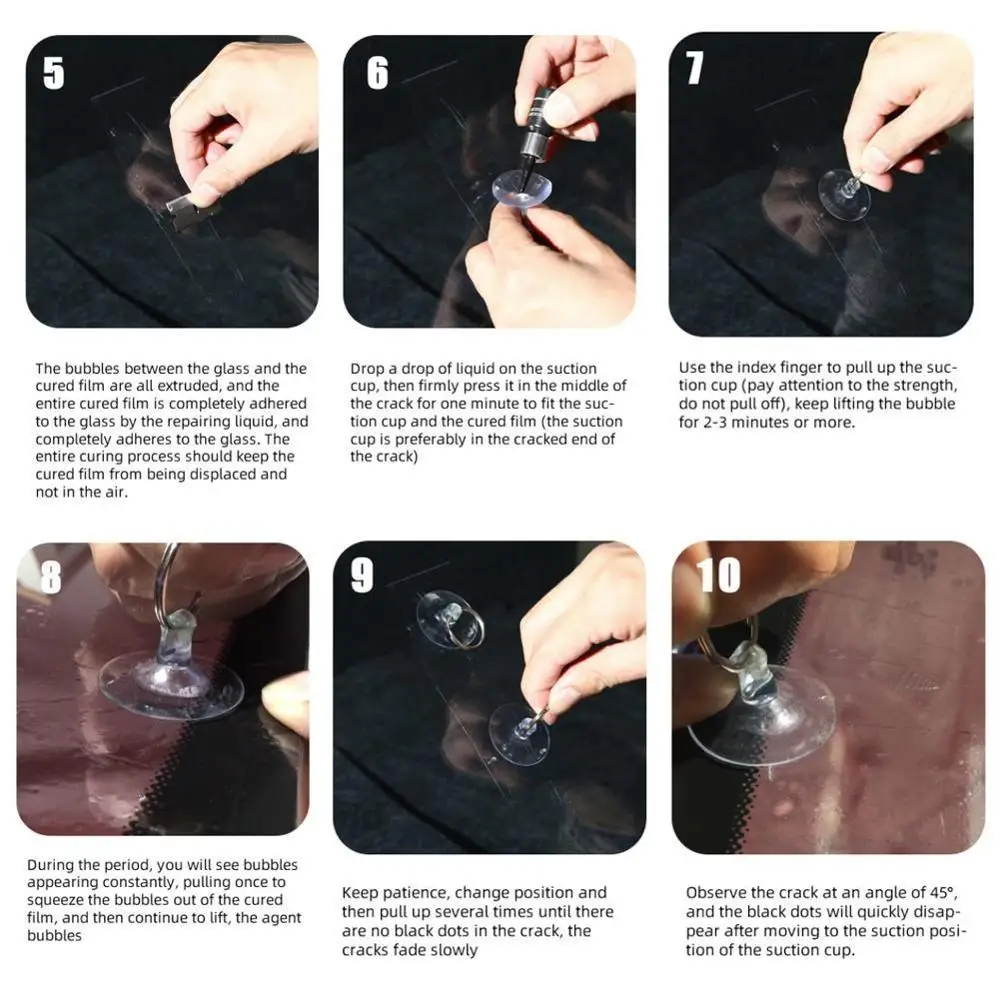 5

The bubbles between the glass and the cured film are all extruded, and the entire cured film is completely adhered to the glass by the repairing liquid, and completely adheres to the glass. The entire curing process should keep the cured film from being displaced and not in the air.

6

Drop a drop of liquid on the suction cup, then firmly press it in the middle of the crack for one minute to fit the suction cup and the cured film (the suction cup is preferably in the cracked end of the crack)

7

Use the index finger to pull up the suction cup (pay attention to the strength, do not pull off), keep lifting the bubble for 2-3 minutes or more.

8

During the period, you will see bubbles appearing constantly, pulling once to squeeze the bubbles out of the cured film, and then continue to lift, the agent bubbles

9

Keep patience, change position and then pull up several times until there are no black dots in the crack, the cracks fade slowly

10

Observe the crack at an angle of 45°, and the black dots will quickly disappear after moving to the suction position of the suction cup.