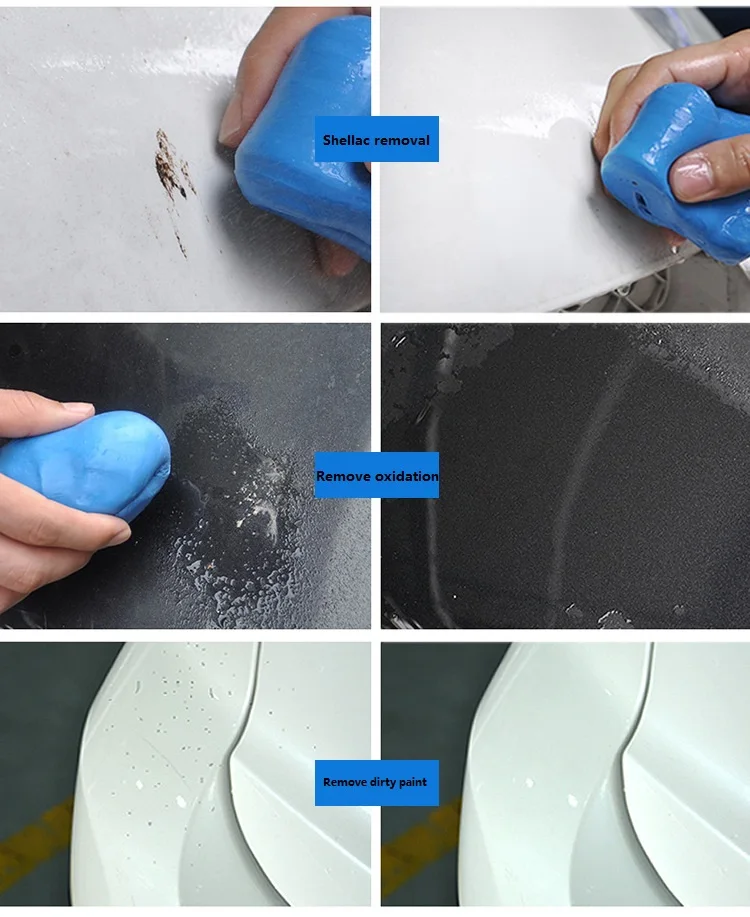 Shellac removal

Remove oxidation

Remove dirty paint