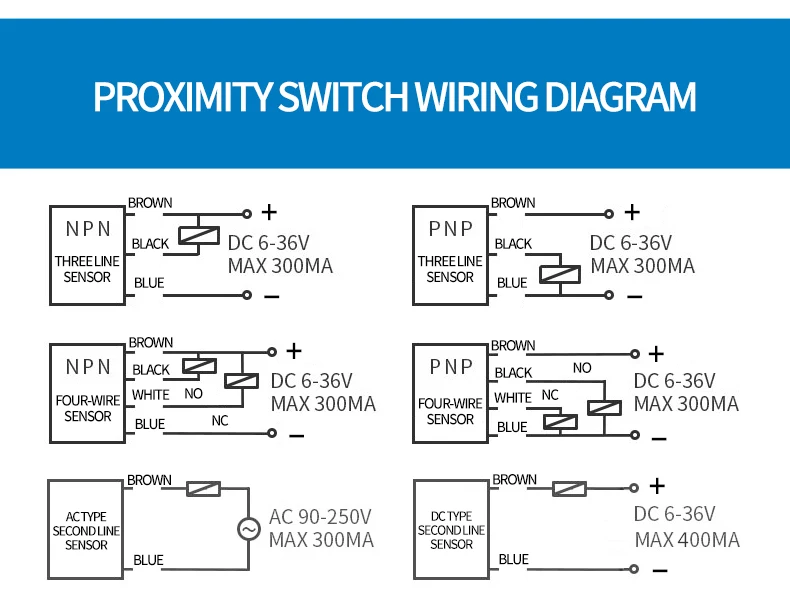 PROXIMITY SWITCH WIRING DIAGRAM

NPN
THREE LINE SENSOR
BROWN
BLACK
BLUE
+
DC 6-36V
MAX 300MA
−

PNP
THREE LINE SENSOR
BROWN
BLACK
BLUE
+
DC 6-36V
MAX 300MA
−

NPN
FOUR-WIRE SENSOR
BROWN
BLACK
WHITE
NO
BLUE
NC
+
DC 6-36V
MAX 300MA
−

PNP
FOUR-WIRE SENSOR
BROWN
BLACK
NO
WHITE
NC
BLUE
+
DC 6-36V
MAX 300MA
−

AC TYPE SECOND LINE SENSOR
BROWN
BLUE
AC 90-250V
MAX 300MA

DC TYPE SECOND LINE SENSOR
BROWN
BLUE
+
DC 6-36V
MAX 400MA
−