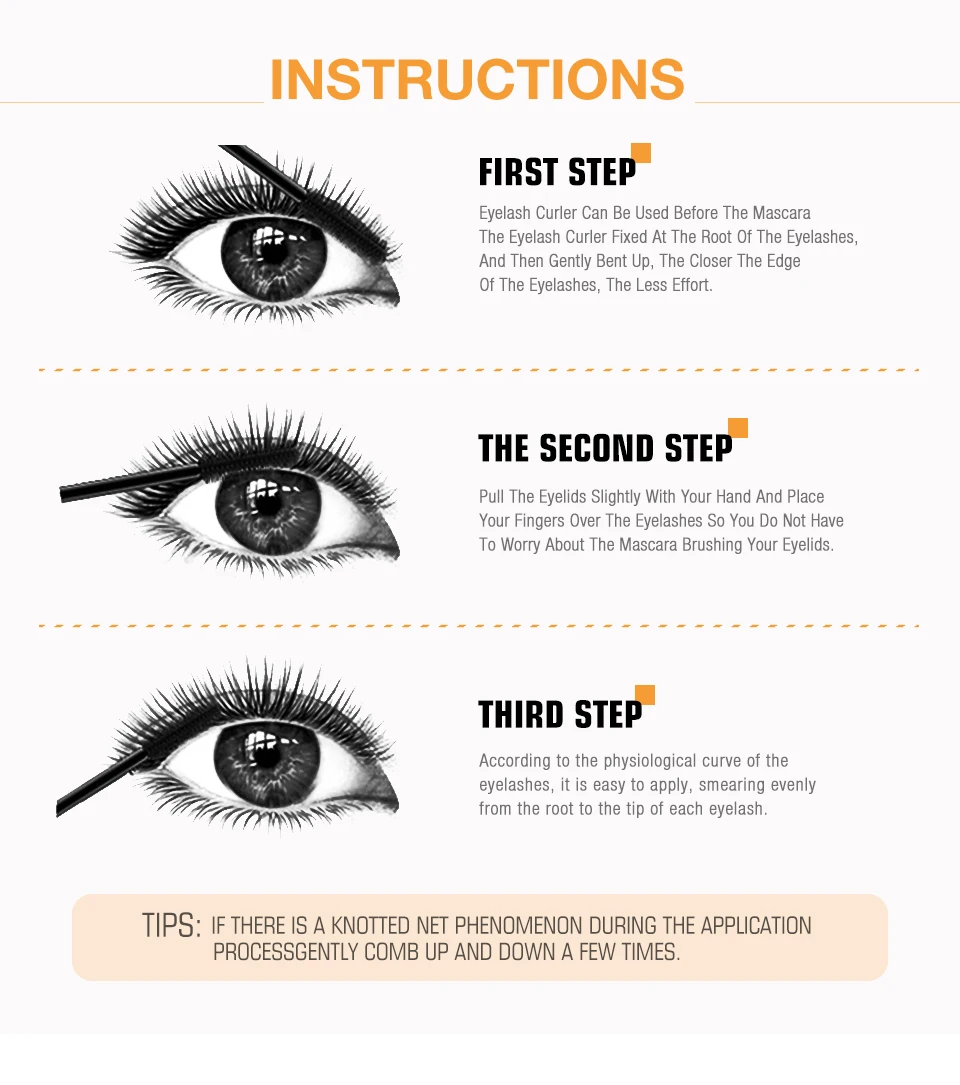 INSTRUCTIONS

FIRST STEP

Eyelash Curler Can Be Used Before The Mascara The Eyelash Curler Fixed At The Root Of The Eyelashes, And Then Gently Bent Up, The Closer The Edge Of The Eyelashes, The Less Effort.

THE SECOND STEP

Pull The Eyelids Slightly With Your Hand And Place Your Fingers Over The Eyelashes So You Do Not Have To Worry About The Mascara Brushing Your Eyelids.

THIRD STEP

According to the physiological curve of the eyelashes, it is easy to apply, smearing evenly from the root to the tip of each eyelash.

TIPS: IF THERE IS A KNOTTED NET PHENOMENON DURING THE APPLICATION PROCESSGENTLY COMB UP AND DOWN A FEW TIMES.