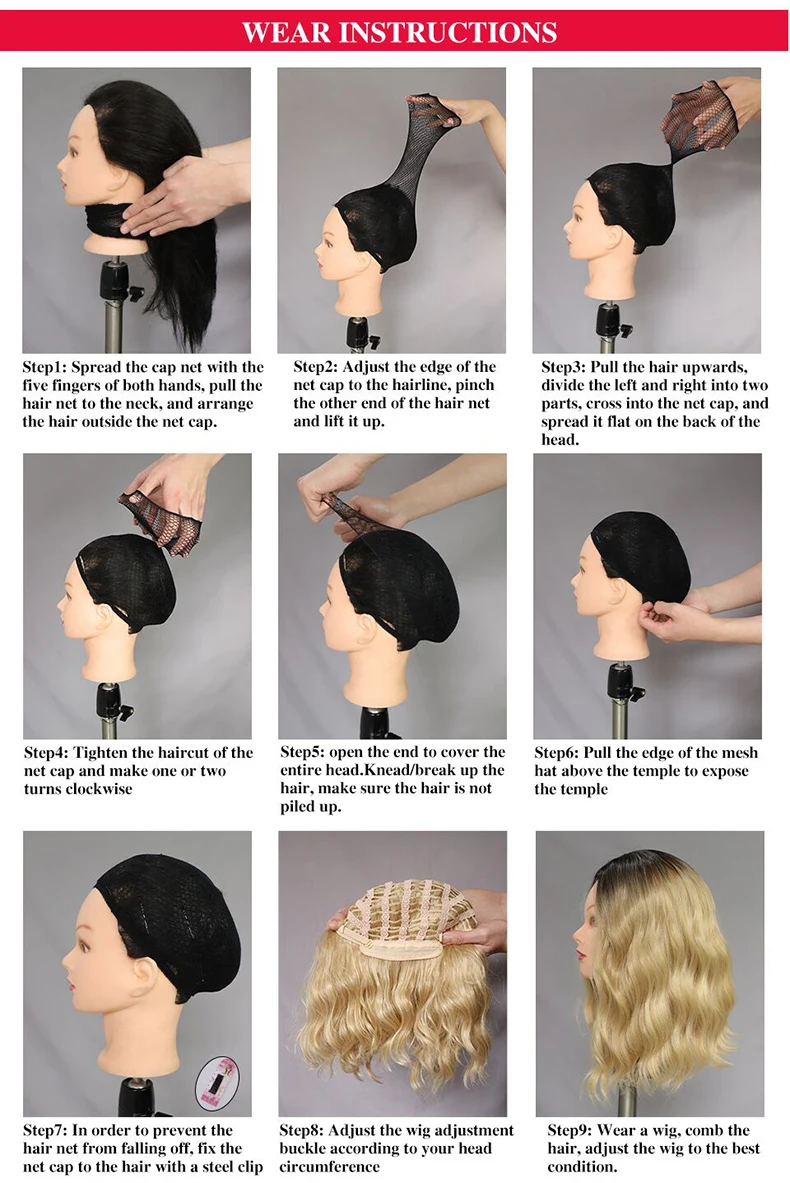 WEAR INSTRUCTIONS

Step1: Spread the cap net with the five fingers of both hands, pull the hair net to the neck, and arrange the hair outside the net cap.

Step2: Adjust the edge of the net cap to the hairline, pinch the other end of the hair net and lift it up.

Step3: Pull the hair upwards, divide the left and right into two parts, cross into the net cap, and spread it flat on the back of the head.

Step4: Tighten the haircut of the net cap and make one or two turns clockwise

Step5: open the end to cover the entire head.Knead/break up the hair, make sure the hair is not piled up.

Step6: Pull the edge of the mesh hat above the temple to expose the temple

Step7: In order to prevent the hair net from falling off, fix the net cap to the hair with a steel clip

Step8: Adjust the wig adjustment buckle according to your head circumference

Step9: Wear a wig, comb the hair, adjust the wig to the best condition.