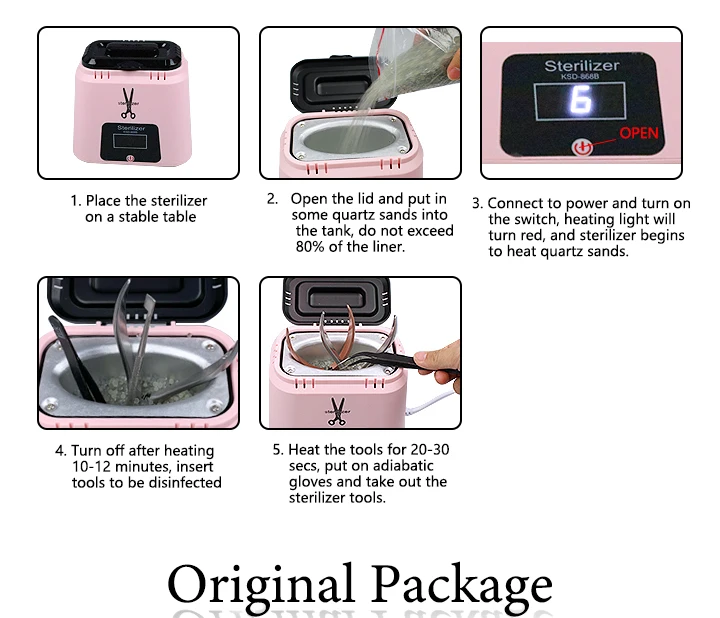 sterilizer

Sterilizer

1. Place the sterilizer on a stable table

2. Open the lid and put in some quartz sands into the tank, do not exceed 80% of the liner.

Sterilizer
KSD-868B
6
OPEN

3. Connect to power and turn on the switch, heating light will turn red, and sterilizer begins to heat quartz sands.

4. Turn off after heating 10-12 minutes, insert tools to be disinfected

sterilizer

5. Heat the tools for 20-30 secs, put on adiabatic gloves and take out the sterilizer tools.

Original Package