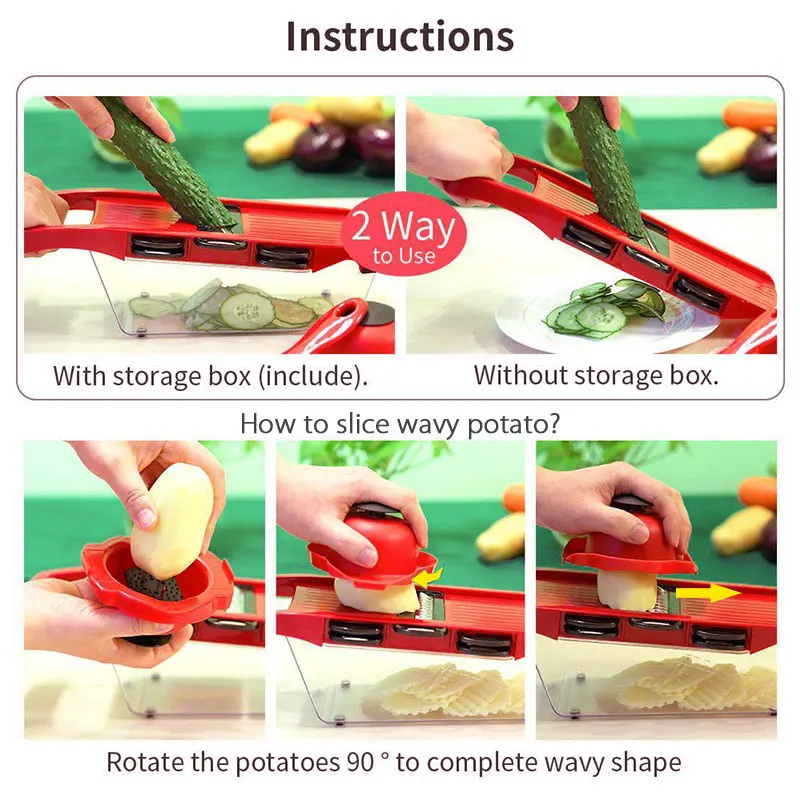 Instructions

2 Way
to Use

With storage box (include).

Without storage box.

How to slice wavy potato?

Rotate the potatoes 90 ° to complete wavy shape