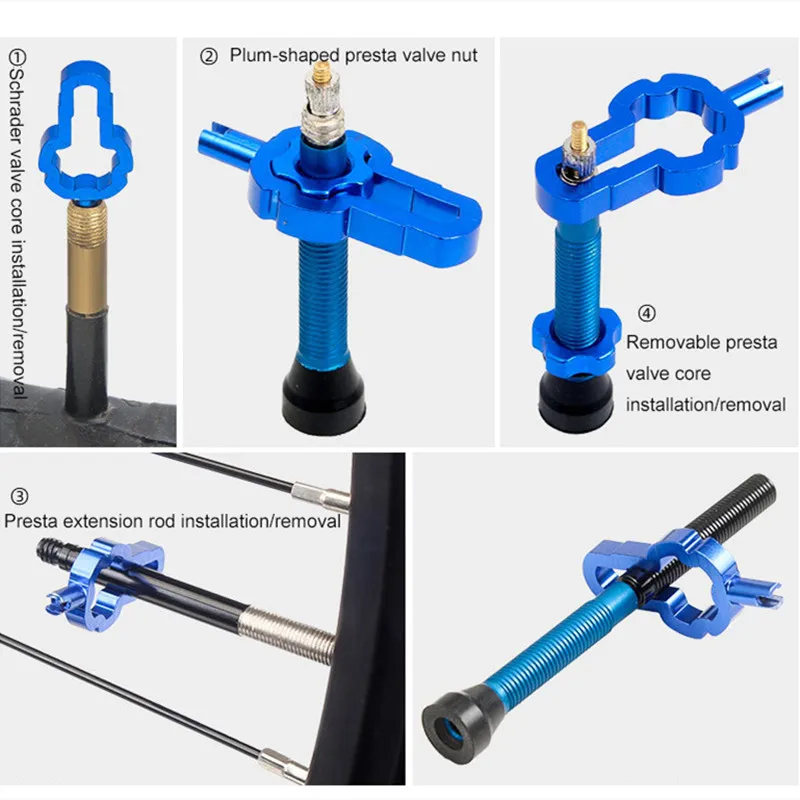 ①Schrader valve core installation/removal

② Plum-shaped presta valve nut

④ Removable presta valve core installation/removal

③ Presta extension rod installation/removal