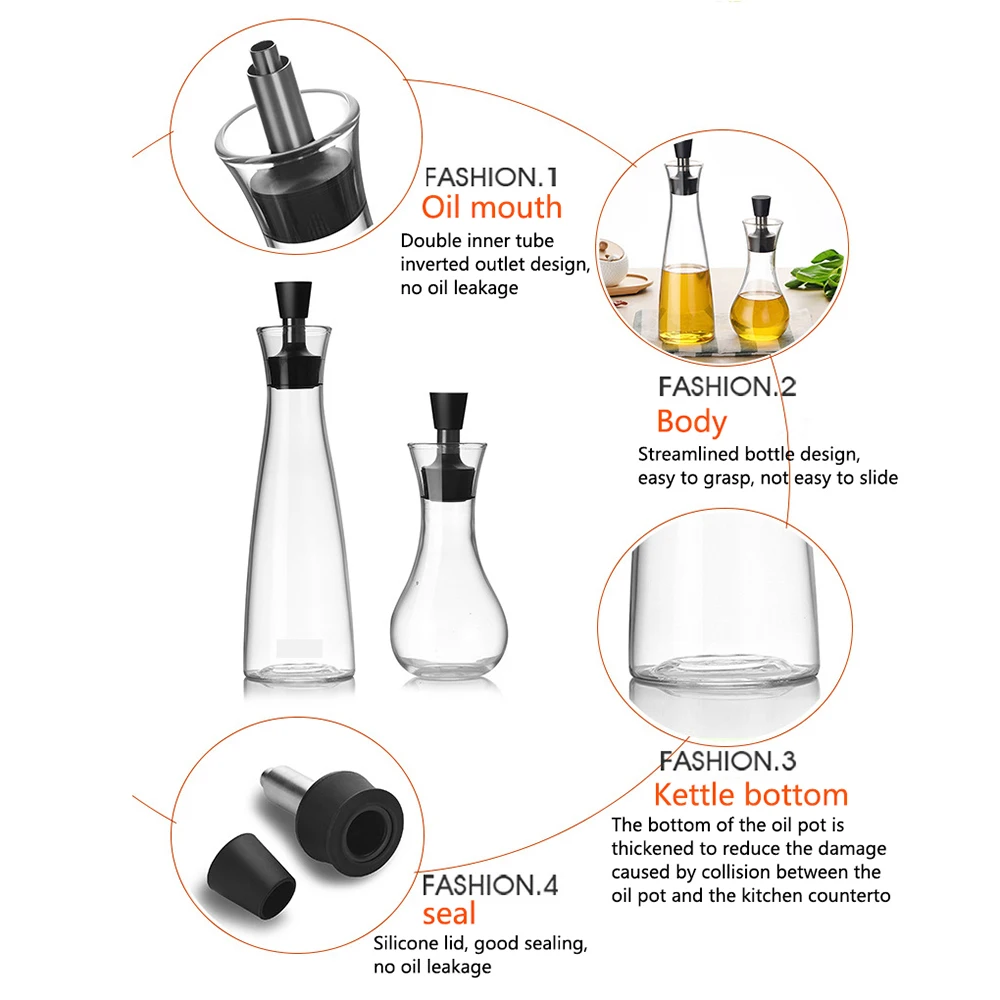 FASHION.1
Oil mouth
Double inner tube inverted outlet design, no oil leakage

FASHION.2
Body
Streamlined bottle design, easy to grasp, not easy to slide

FASHION.3
Kettle bottom
The bottom of the oil pot is thickened to reduce the damage caused by collision between the oil pot and the kitchen counterto

FASHION.4
seal
Silicone lid, good sealing, no oil leakage