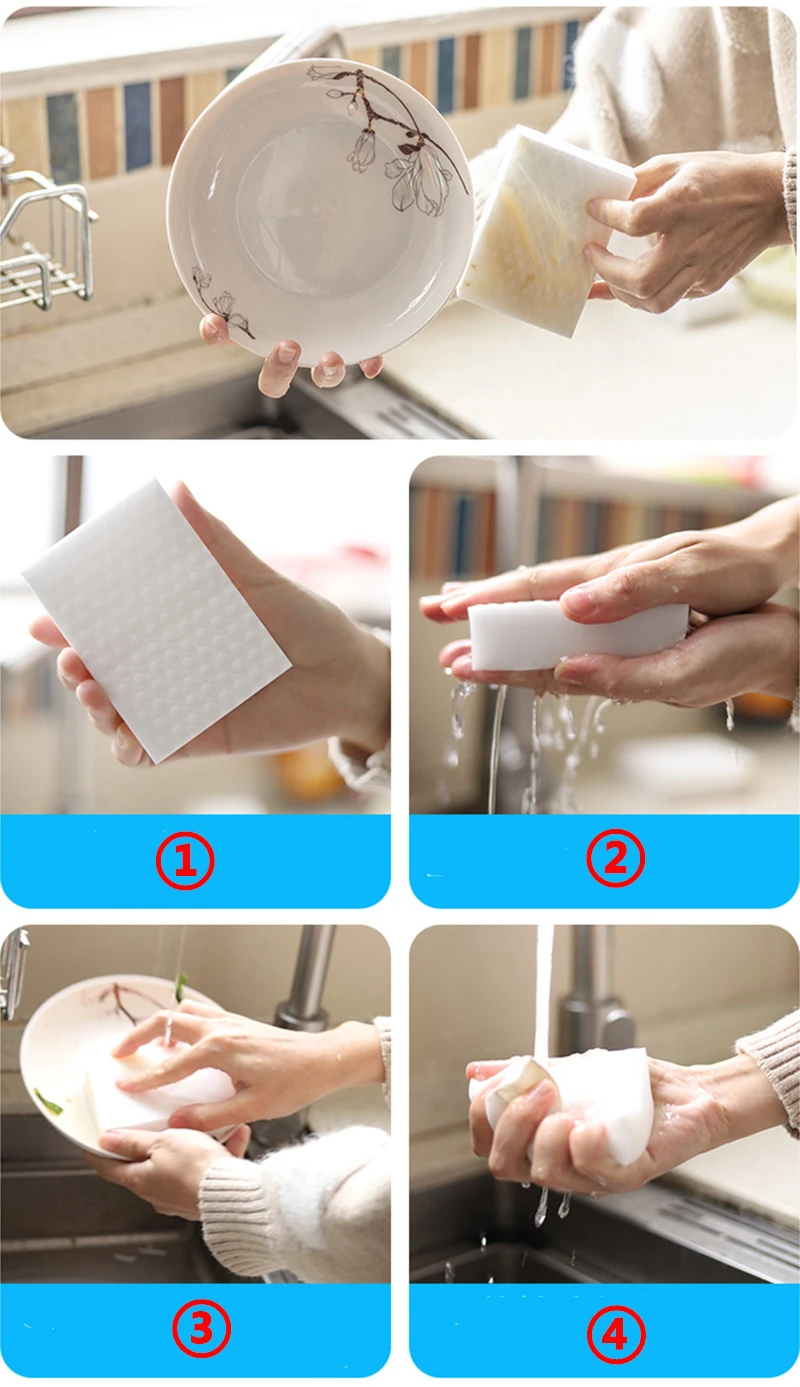 ①

②

③

④