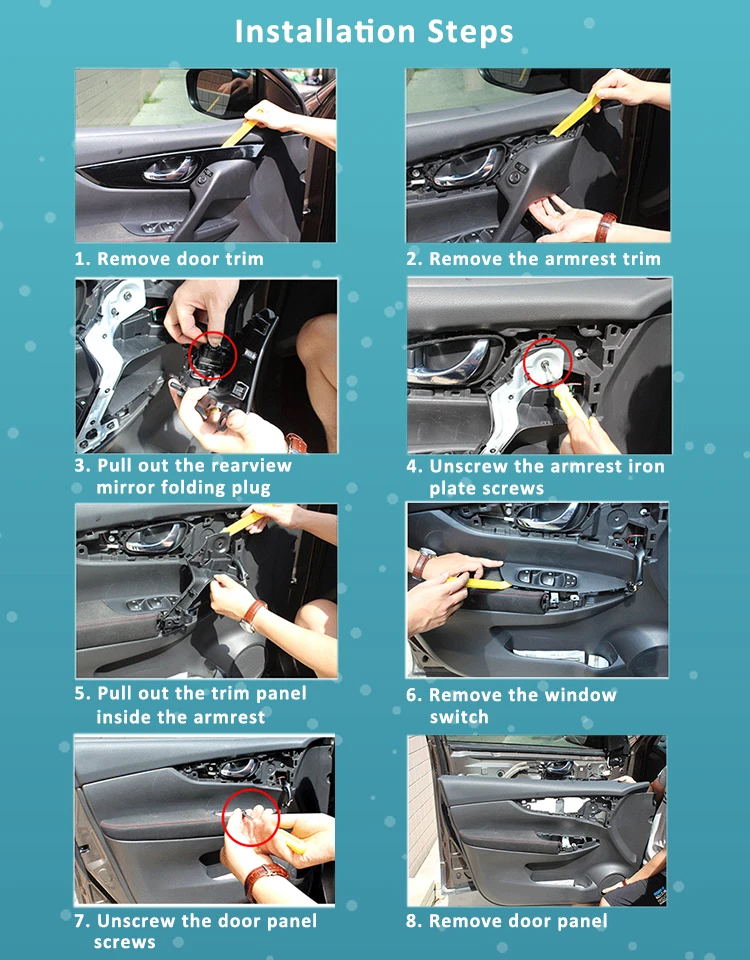 Installation Steps

1. Remove door trim

2. Remove the armrest trim

3. Pull out the rearview mirror folding plug

4. Unscrew the armrest iron plate screws

5. Pull out the trim panel inside the armrest

6. Remove the window switch

7. Unscrew the door panel screws

8. Remove door panel