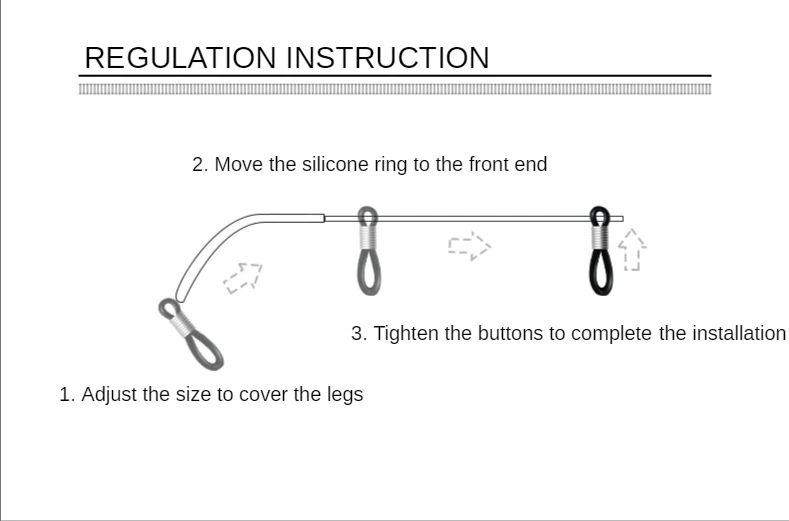 REGULATION INSTRUCTION

2. Move the silicone ring to the front end

3. Tighten the buttons to complete the installation

1. Adjust the size to cover the legs