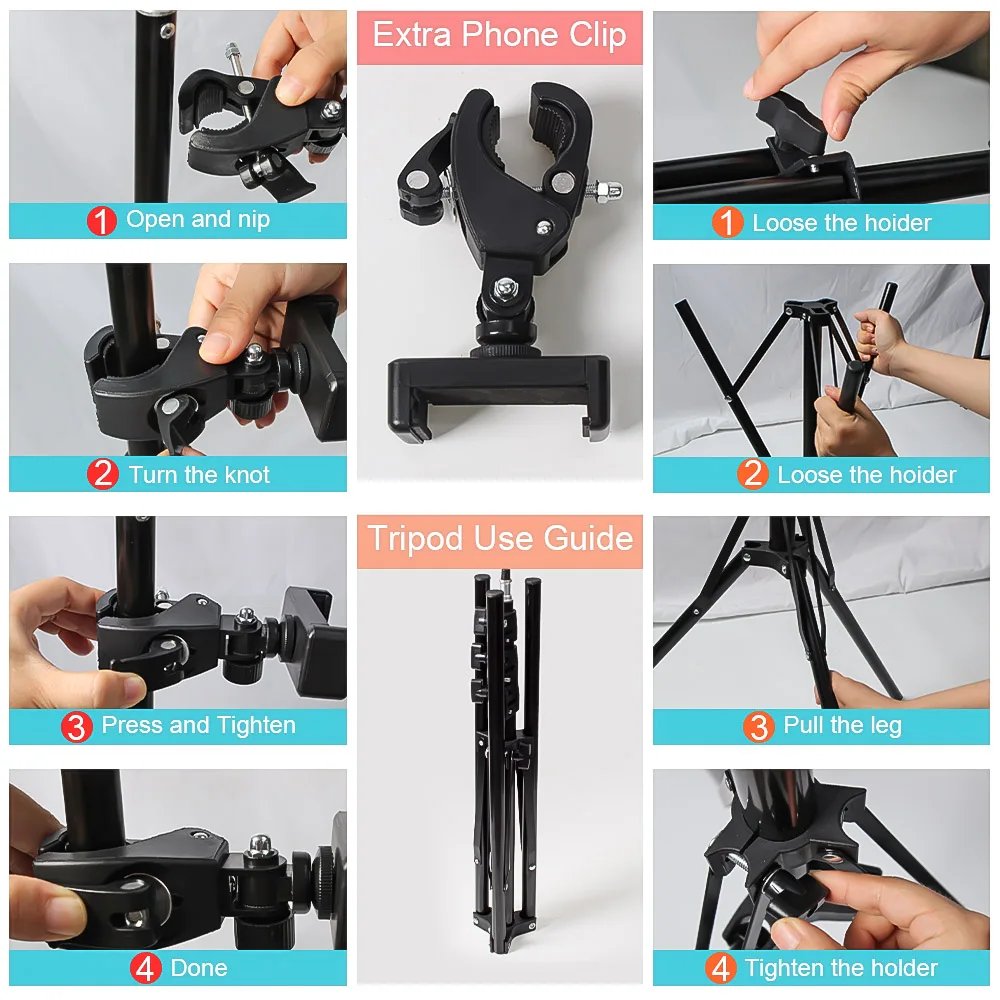 1 Open and nip

2 Turn the knot

3 Press and Tighten

4 Done

Extra Phone Clip

Tripod Use Guide

1 Loose the hoider

2 Loose the hoider

3 Pull the leg

4 Tighten the holder