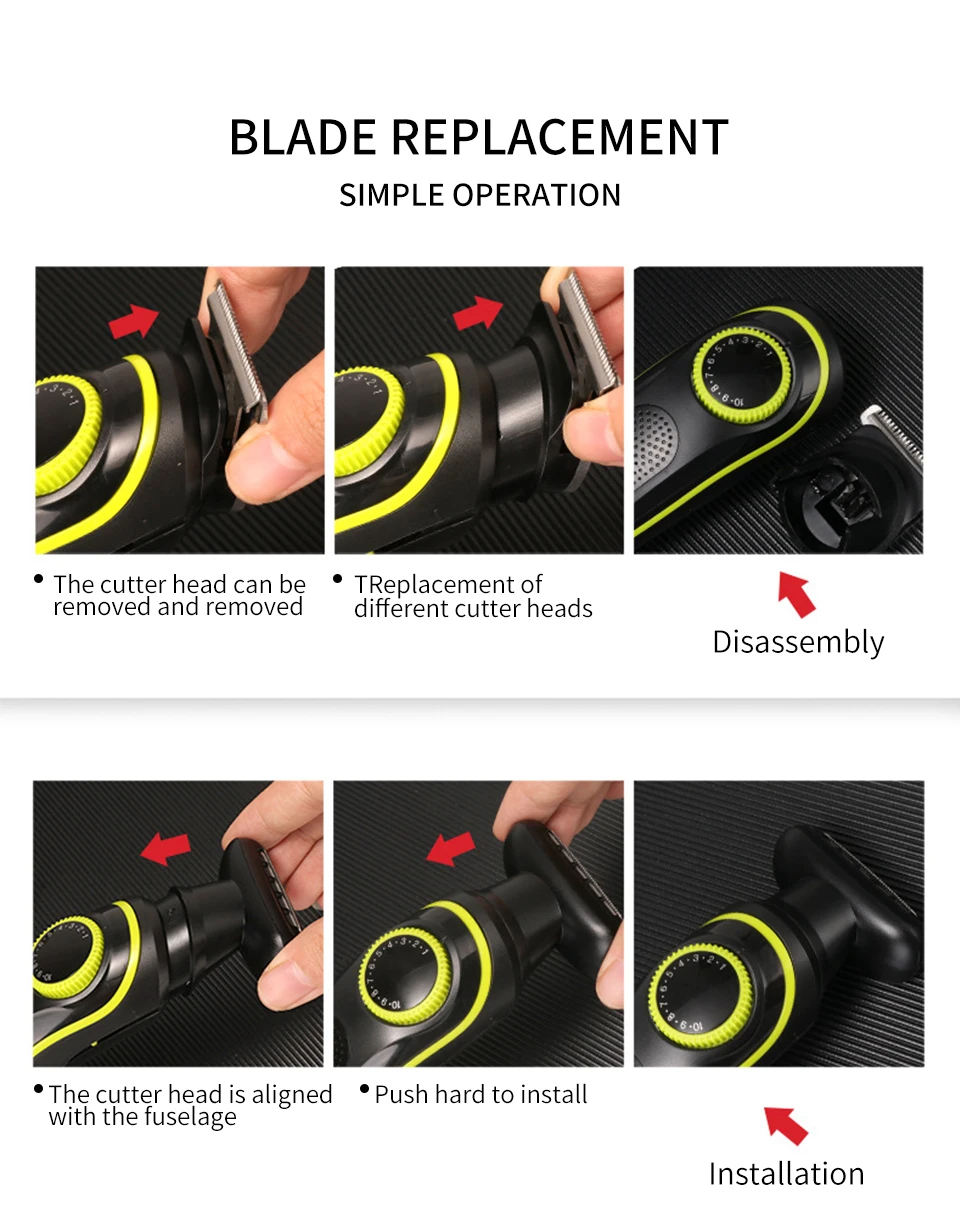 BLADE REPLACEMENT

SIMPLE OPERATION

• The cutter head can be removed and removed

• TReplacement of different cutter heads

Disassembly

• The cutter head is aligned with the fuselage

• Push hard to install

Installation