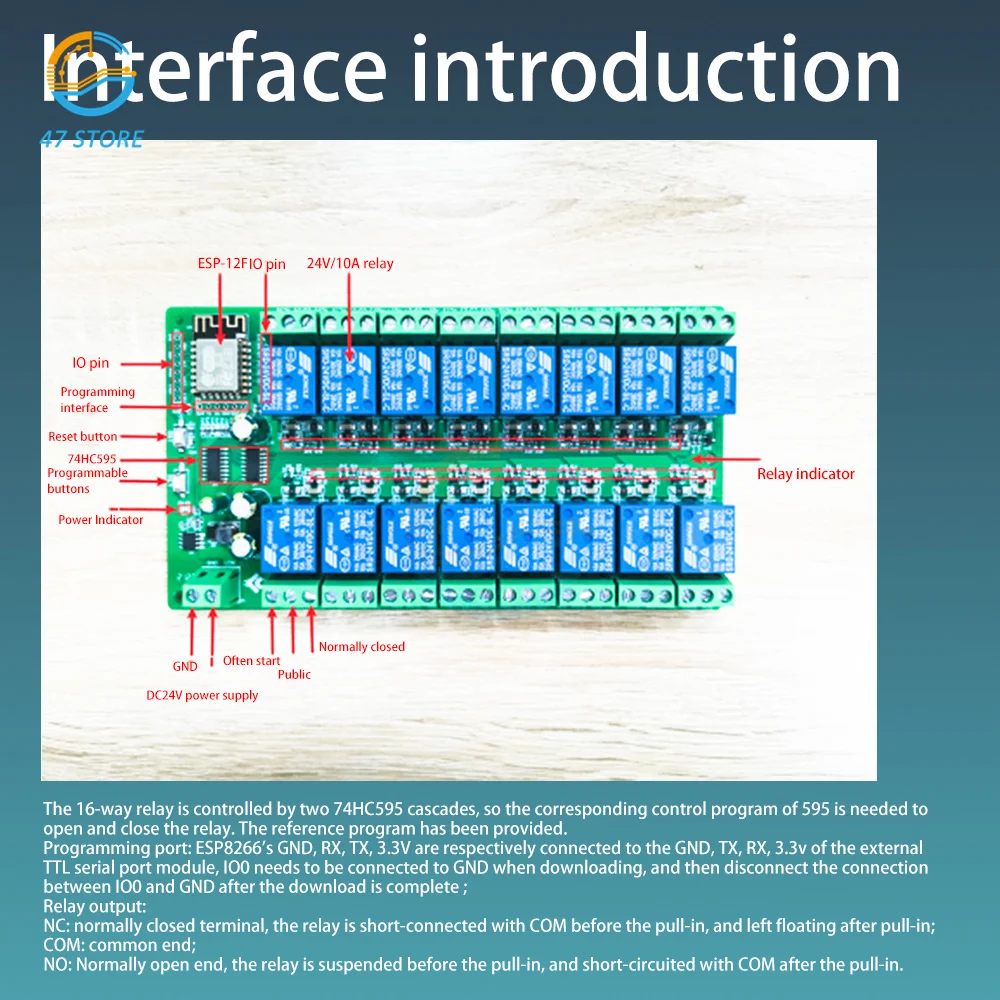 Interface introduction

47 STORE

ESP-12FIO pin

24V/10A relay

IO pin

Programming interface

Reset button

74HC595

Programmable buttons

Power Indicator

Relay indicator

GND

Often start

Public

Normally closed

DC24V power supply

The 16-way relay is controlled by two 74HC595 cascades, so the corresponding control program of 595 is needed to open and close the relay. The reference program has been provided.
Programming port: ESP8266's GND, RX, TX, 3.3V are respectively connected to the GND, TX, RX, 3.3v of the external TTL serial port module, IO0 needs to be connected to GND when downloading, and then disconnect the connection between IO0 and GND after the download is complete ;
Relay output:
NC: normally closed terminal, the relay is short-connected with COM before the pull-in, and left floating after pull-in;
COM: common end;
NO: Normally open end, the relay is suspended before the pull-in, and short-circuited with COM after the pull-in.