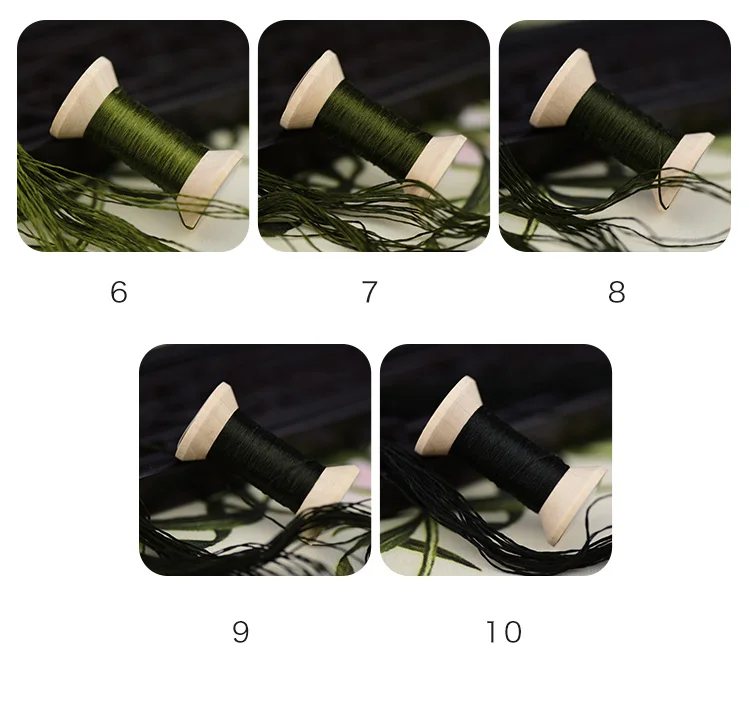 6

7

8

9

10