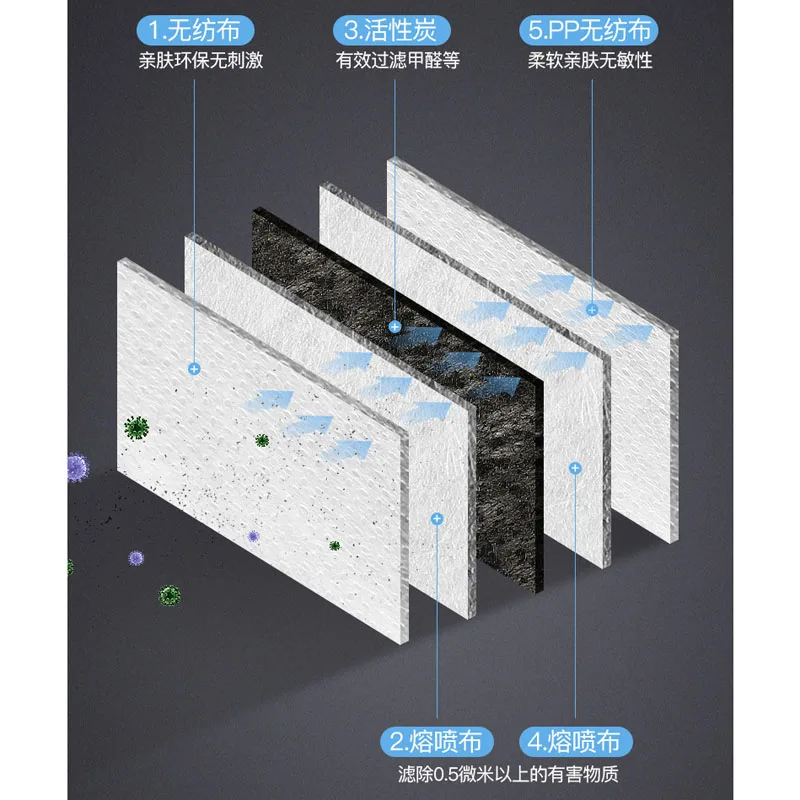 1.无纺布
亲肤环保无刺激

3.活性炭
有效过滤甲醛等

5.PP无纺布
柔软亲肤无敏性

2.熔喷布

4.熔喷布

滤除0.5微米以上的有害物质