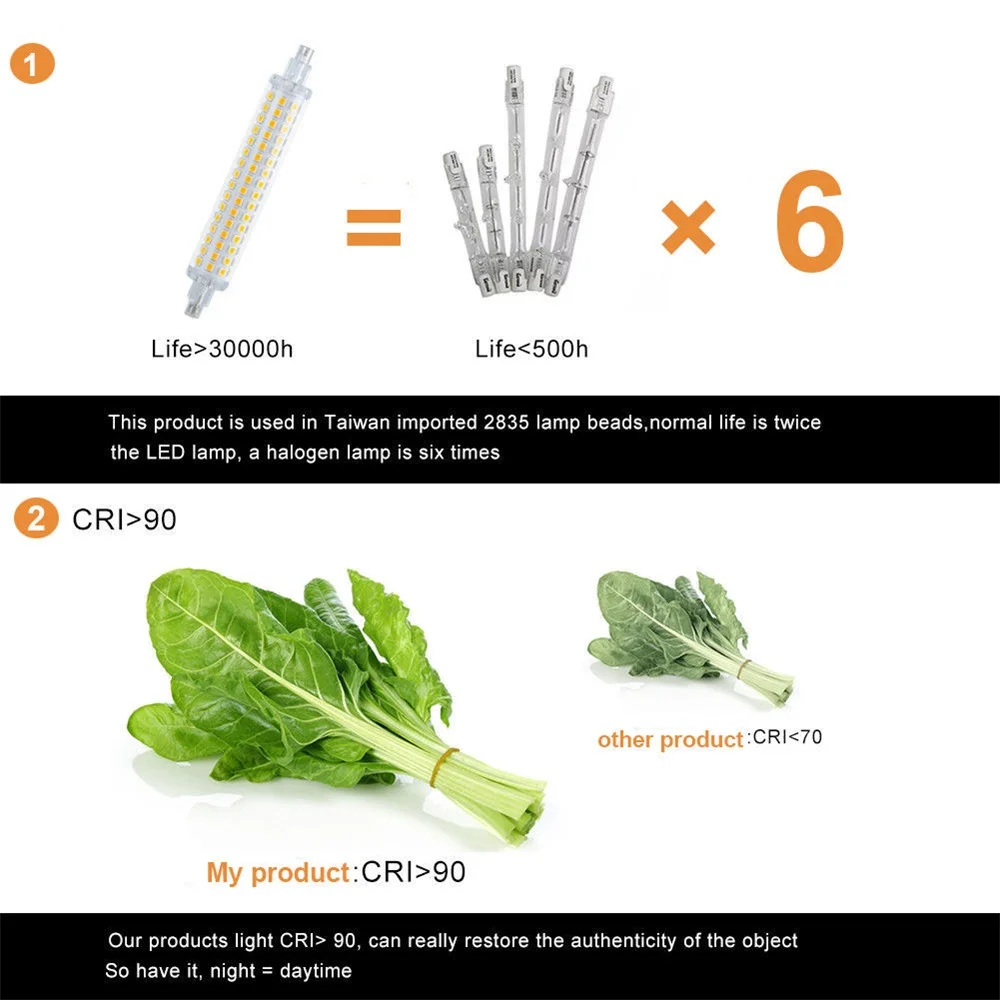 1

=

× 6

Life>30000h

Life<500h

This product is used in Taiwan imported 2835 lamp beads,normal life is twice the LED lamp, a halogen lamp is six times

2 CRI>90

other product:CRI<70

My product:CRI>90

Our products light CRI> 90, can really restore the authenticity of the object
So have it, night = daytime