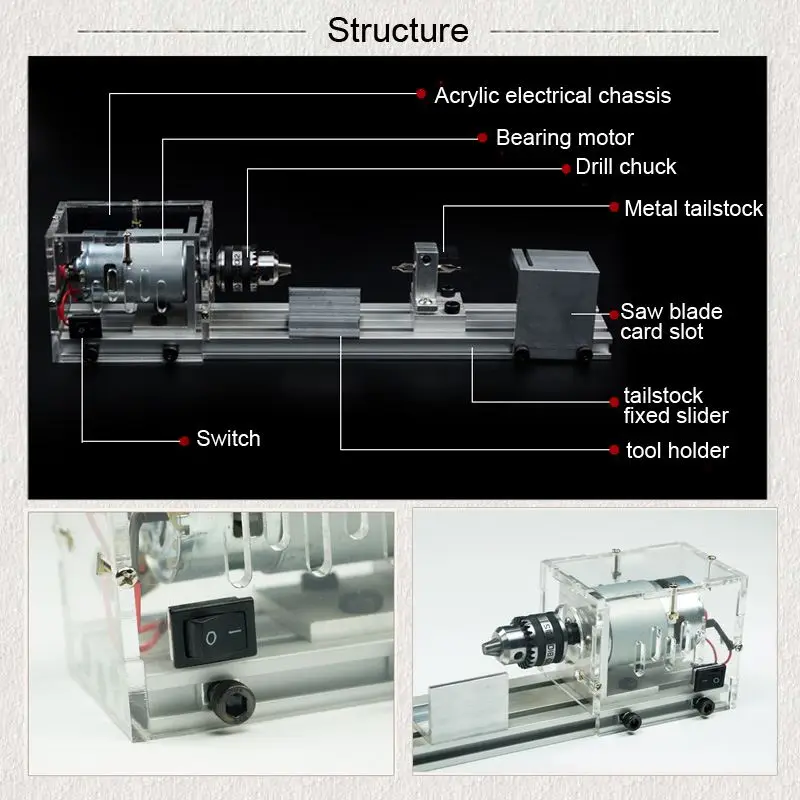 Structure

Acrylic electrical chassis

Bearing motor

Drill chuck

Metal tailstock

Saw blade card slot

tailstock fixed slider

Switch

tool holder