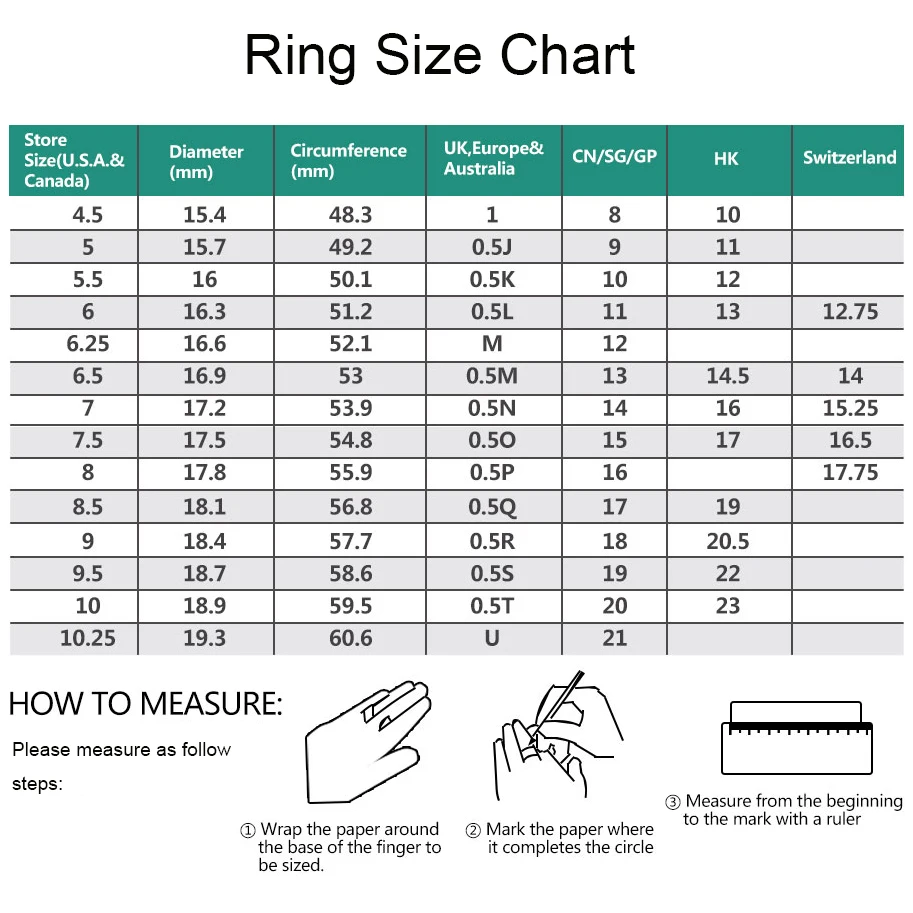 Ring Size Chart

| Store Size(U.S.A.& Canada) | Diameter (mm) | Circumference (mm) | UK,Europe& Australia | CN/SG/GP | HK | Switzerland |
|---|---|---|---|---|---|---|
| 4.5 | 15.4 | 48.3 | 1 | 8 | 10 | |
| 5 | 15.7 | 49.2 | 0.5J | 9 | 11 | |
| 5.5 | 16 | 50.1 | 0.5K | 10 | 12 | |
| 6 | 16.3 | 51.2 | 0.5L | 11 | 13 | 12.75 |
| 6.25 | 16.6 | 52.1 | M | 12 | | |
| 6.5 | 16.9 | 53 | 0.5M | 13 | 14.5 | 14 |
| 7 | 17.2 | 53.9 | 0.5N | 14 | 16 | 15.25 |
| 7.5 | 17.5 | 54.8 | 0.5O | 15 | 17 | 16.5 |
| 8 | 17.8 | 55.9 | 0.5P | 16 | | 17.75 |
| 8.5 | 18.1 | 56.8 | 0.5Q | 17 | 19 | |
| 9 | 18.4 | 57.7 | 0.5R | 18 | 20.5 | |
| 9.5 | 18.7 | 58.6 | 0.5S | 19 | 22 | |
| 10 | 18.9 | 59.5 | 0.5T | 20 | 23 | |
| 10.25 | 19.3 | 60.6 | U | 21 | | |

HOW TO MEASURE:

Please measure as follow steps:

① Wrap the paper around the base of the finger to be sized.

② Mark the paper where it completes the circle

③ Measure from the beginning to the mark with a ruler