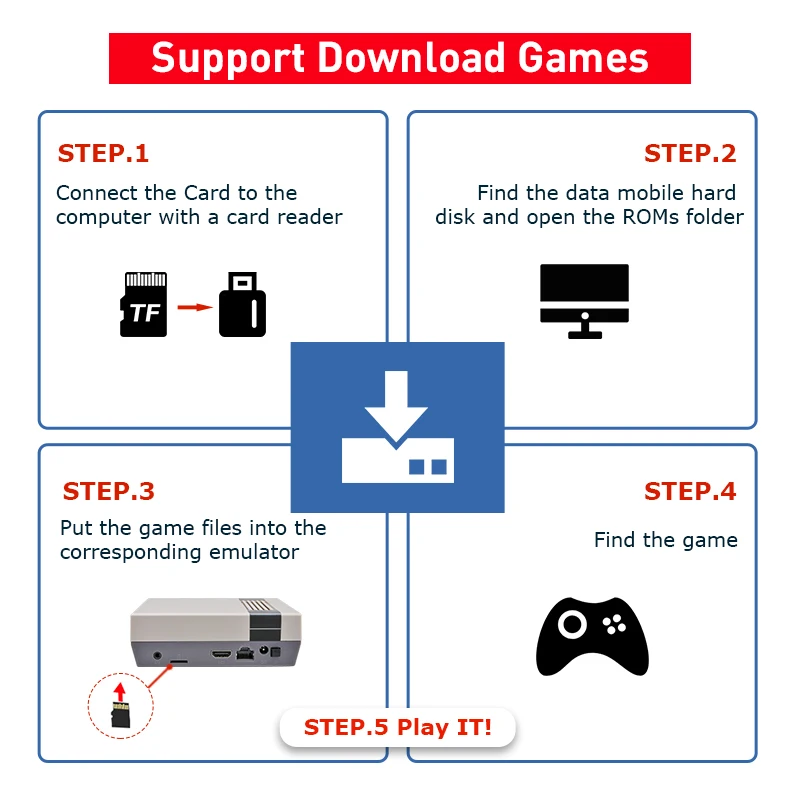 Support Download Games

STEP.1

Connect the Card to the computer with a card reader

TF

STEP.2

Find the data mobile hard disk and open the ROMs folder

STEP.3

Put the game files into the corresponding emulator

STEP.4

Find the game

STEP.5 Play IT!