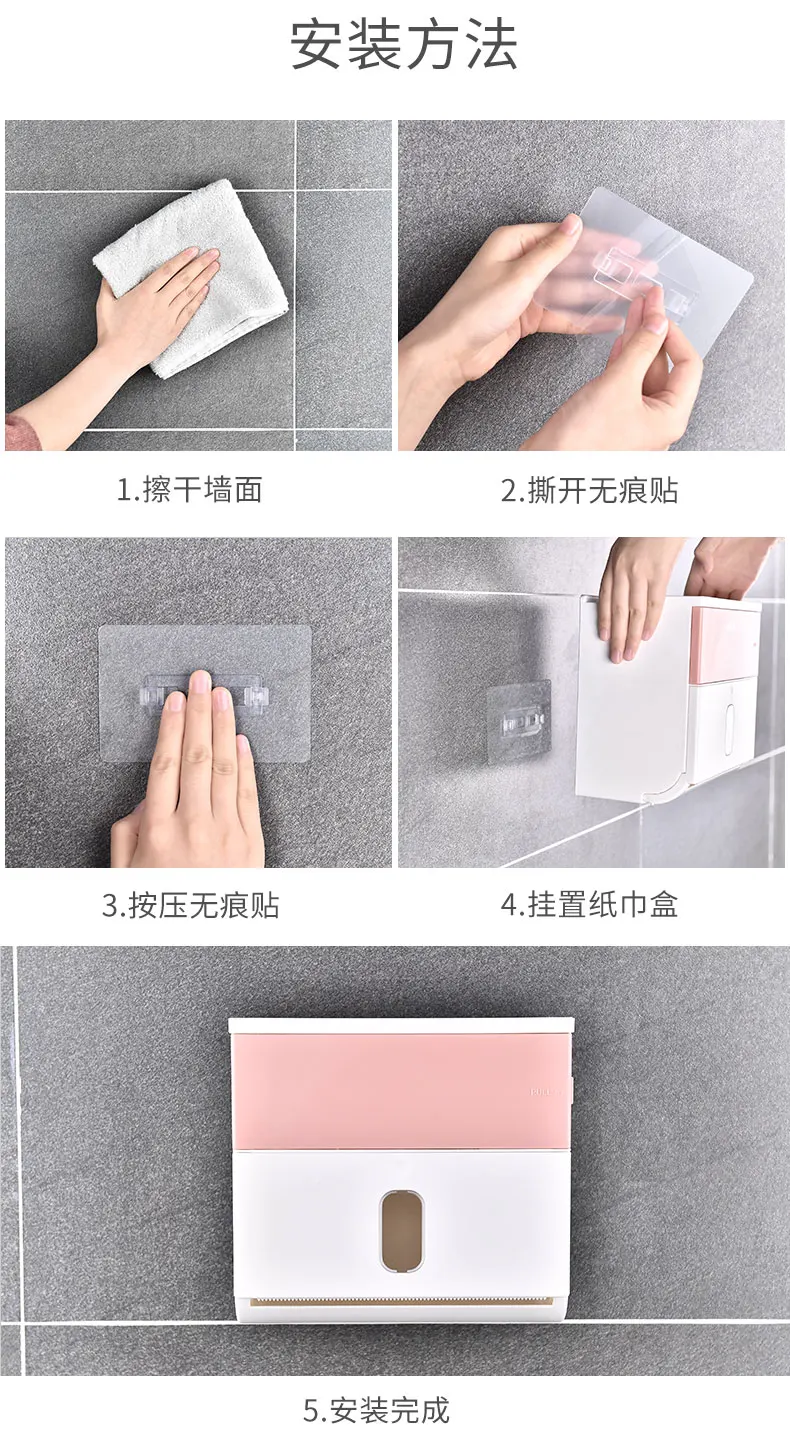 安装方法

1.擦干墙面

2.撕开无痕贴

3.按压无痕贴

4.挂置纸巾盒

5.安装完成